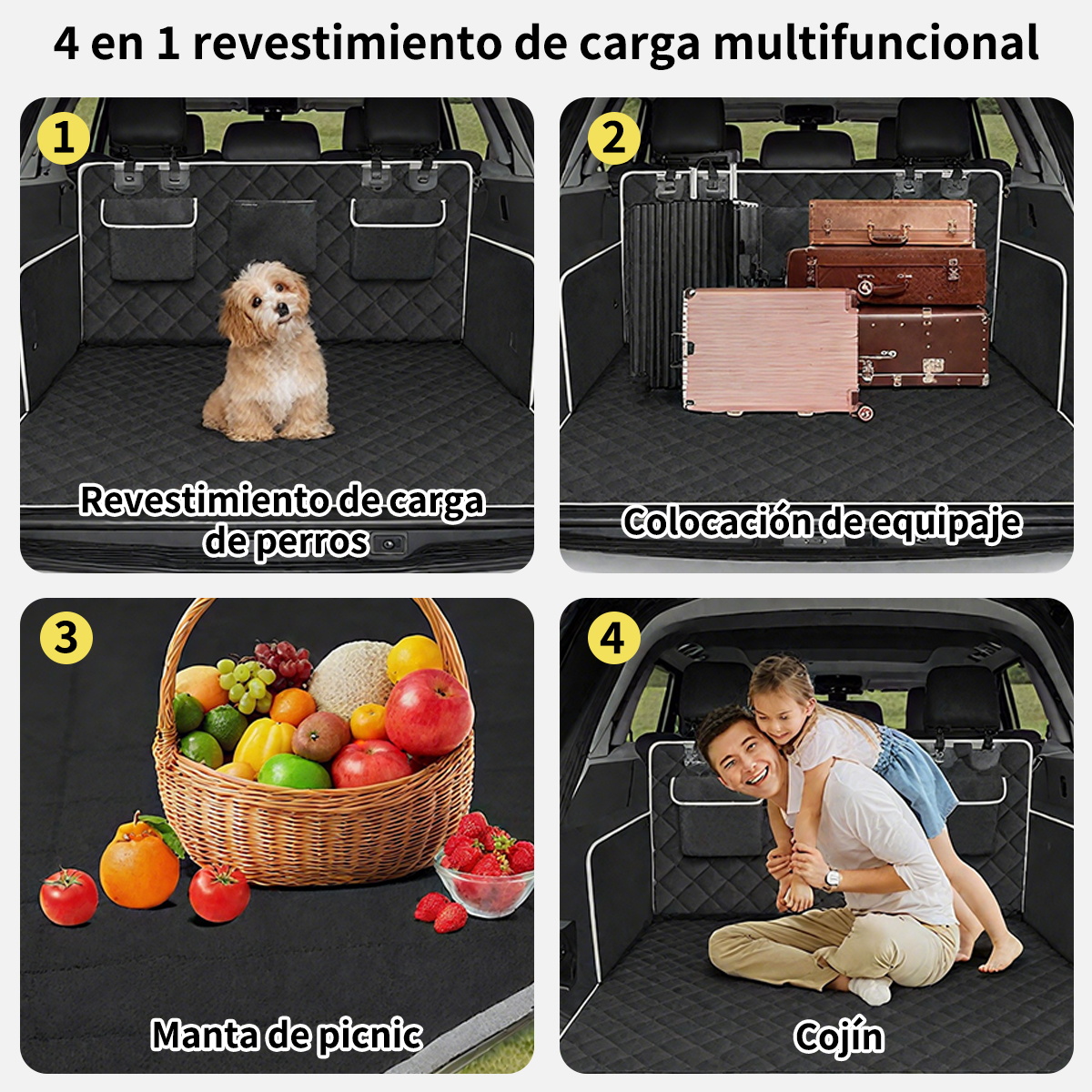 4 en 1 revestimiento de carga multifuncional

1

Revestimiento de carga de perros

2

Colocación de equipaje

3

Manta de picnic

4

Cojín