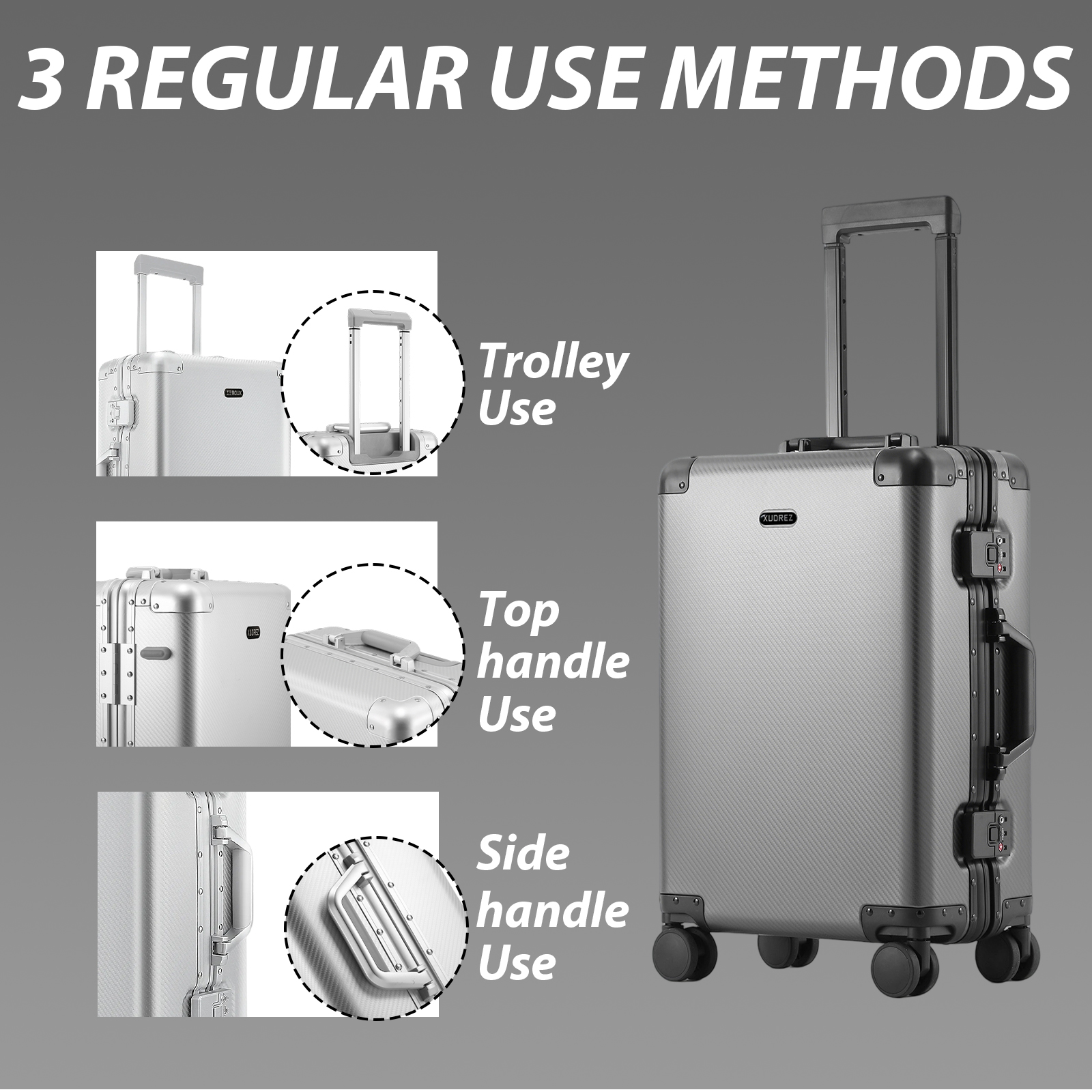 3 REGULAR USE METHODS

XUDREZ

Trolley Use

XUDREZ

Top handle Use

Side handle Use

XUDREZ