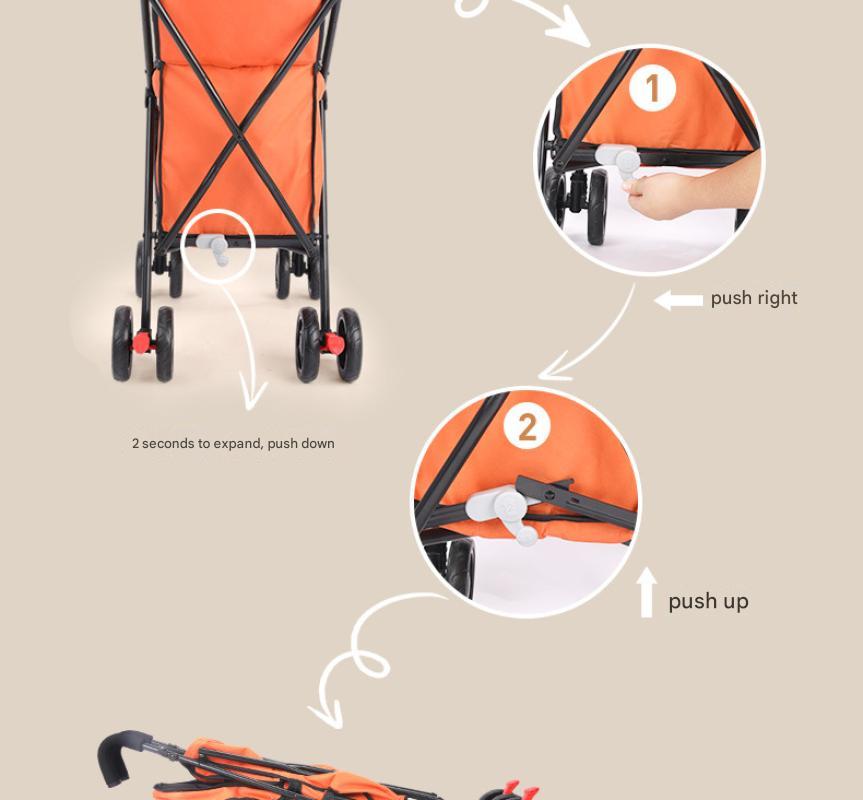 1

push right

2 seconds to expand, push down

2

push up