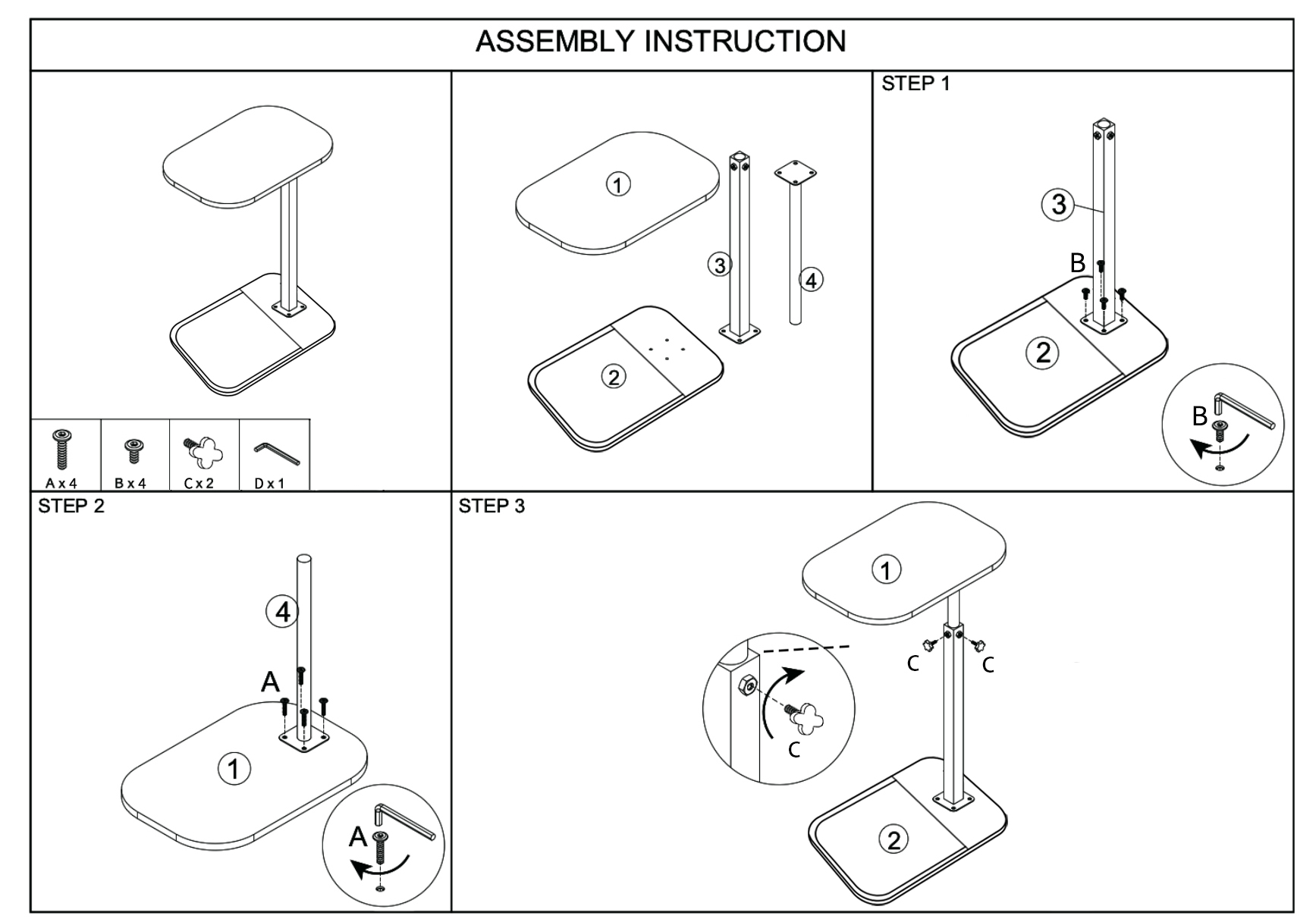 ASSEMBLY INSTRUCTION

A x 4

B x 4

C x 2

D x 1

1

3

4

2

STEP 1

3

B

2

B

STEP 2

4

A

1

A

STEP 3

1

C

C

C

2