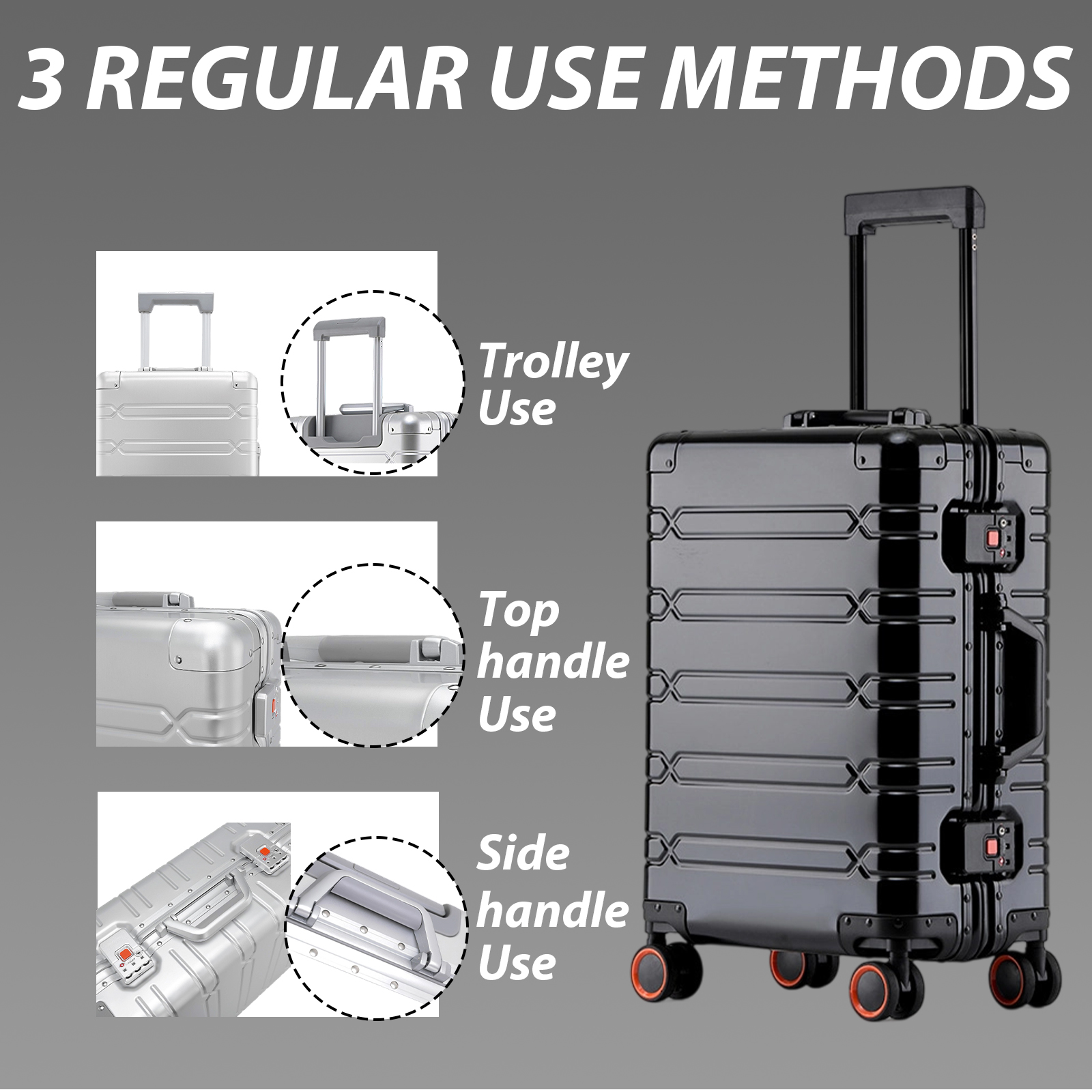 3 REGULAR USE METHODS

Trolley Use

Top handle Use

Side handle Use