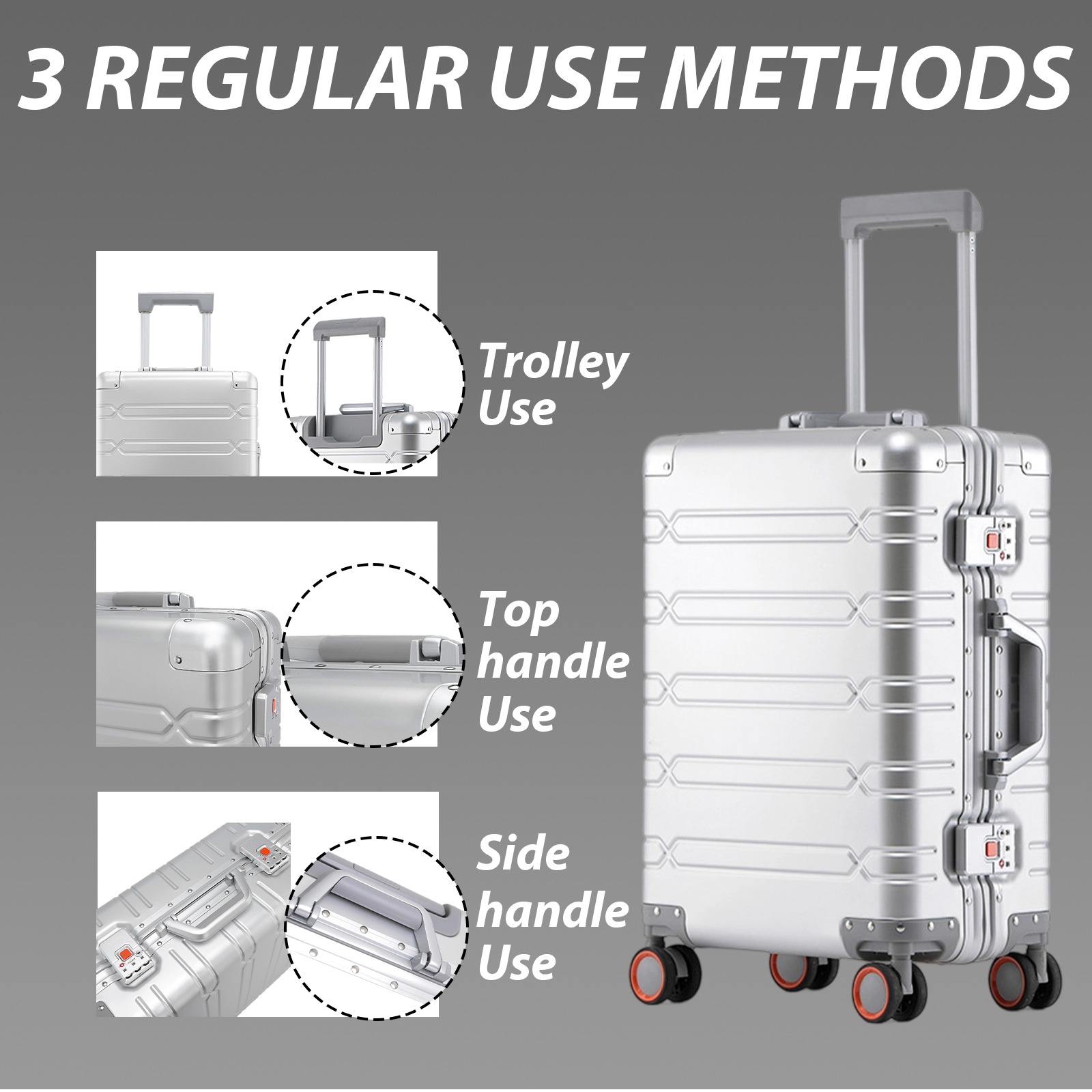 3 REGULAR USE METHODS

Trolley Use

Top handle Use

Side handle Use