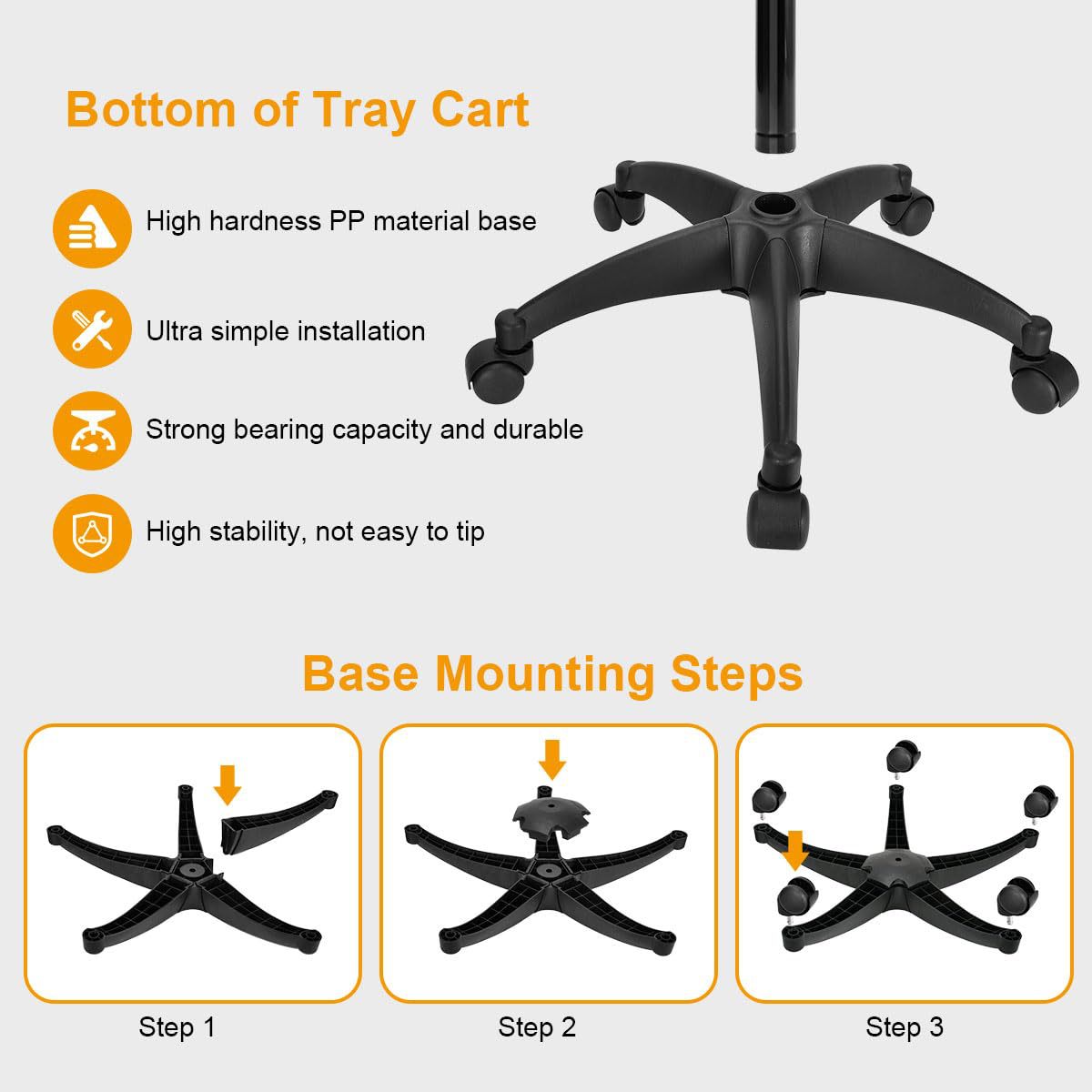 Bottom of Tray Cart

High hardness PP material base

Ultra simple installation

Strong bearing capacity and durable

High stability, not easy to tip

Base Mounting Steps

Step 1

Step 2

Step 3