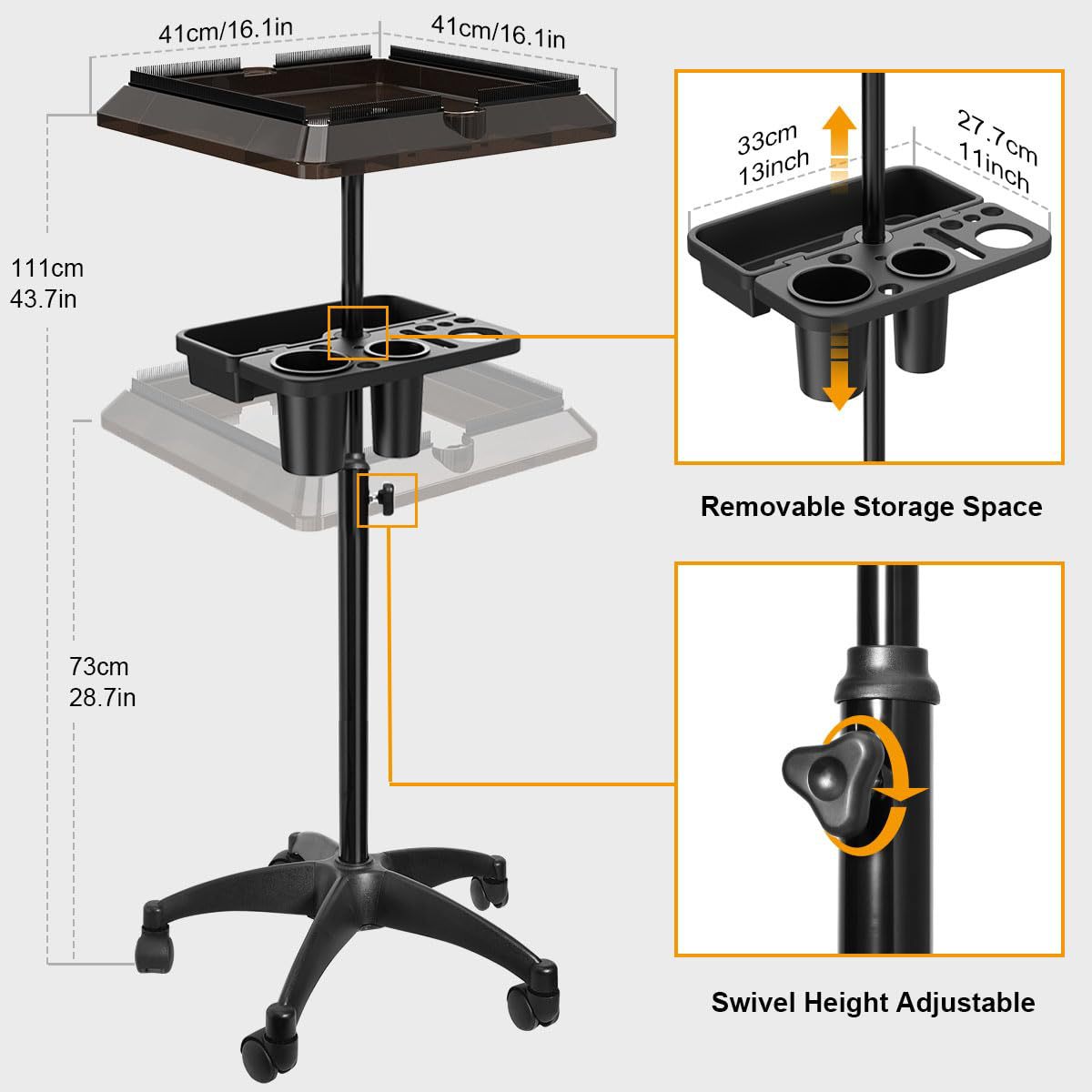 41cm/16.1in

41cm/16.1in

111cm
43.7in

73cm
28.7in

33cm
13inch

27.7cm
11inch

Removable Storage Space

Swivel Height Adjustable