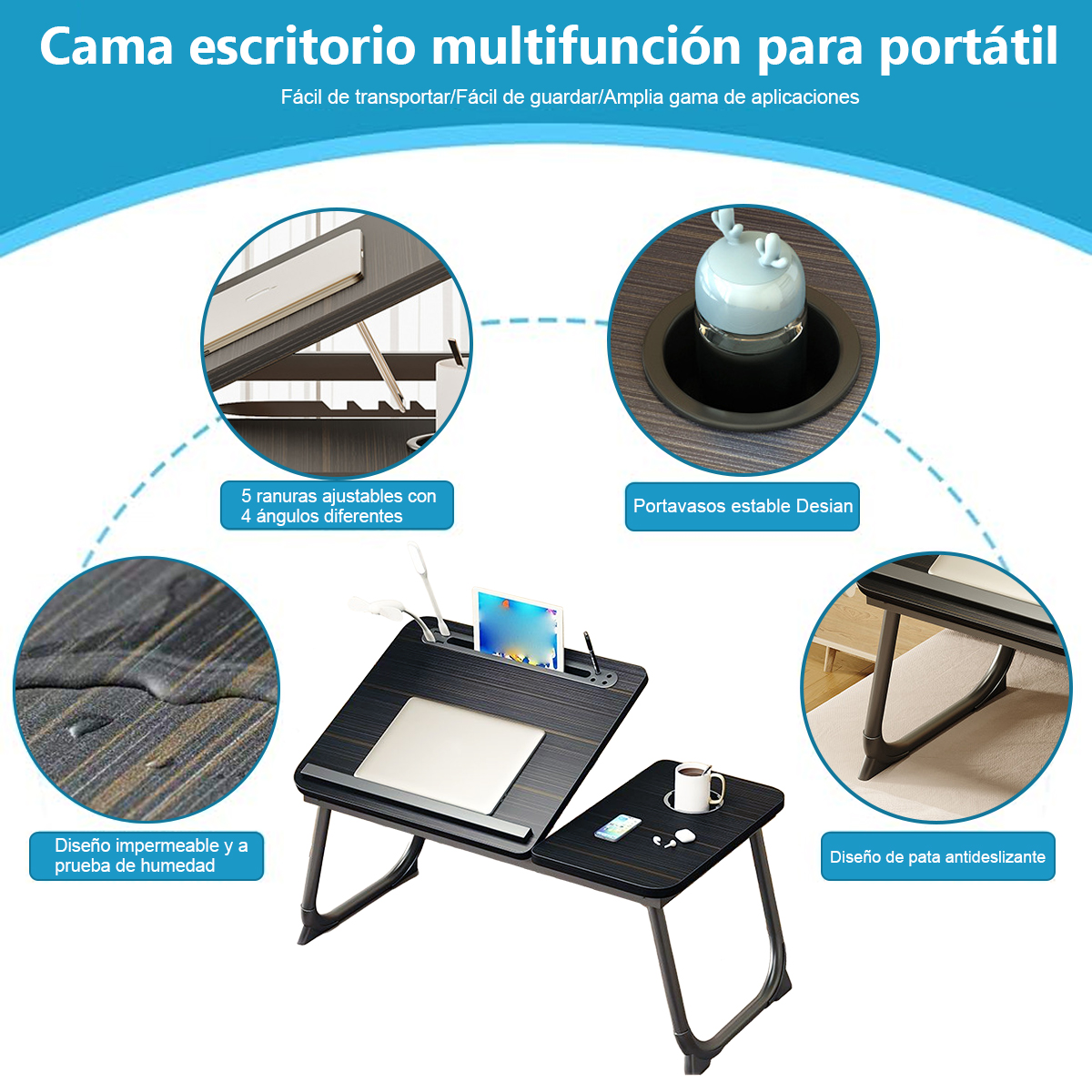 Cama escritorio multifunción para portátil

Fácil de transportar/Fácil de guardar/Amplia gama de aplicaciones

5 ranuras ajustables con 4 ángulos diferentes

Portavasos estable Desian

Diseño impermeable y a prueba de humedad

Diseño de pata antideslizante