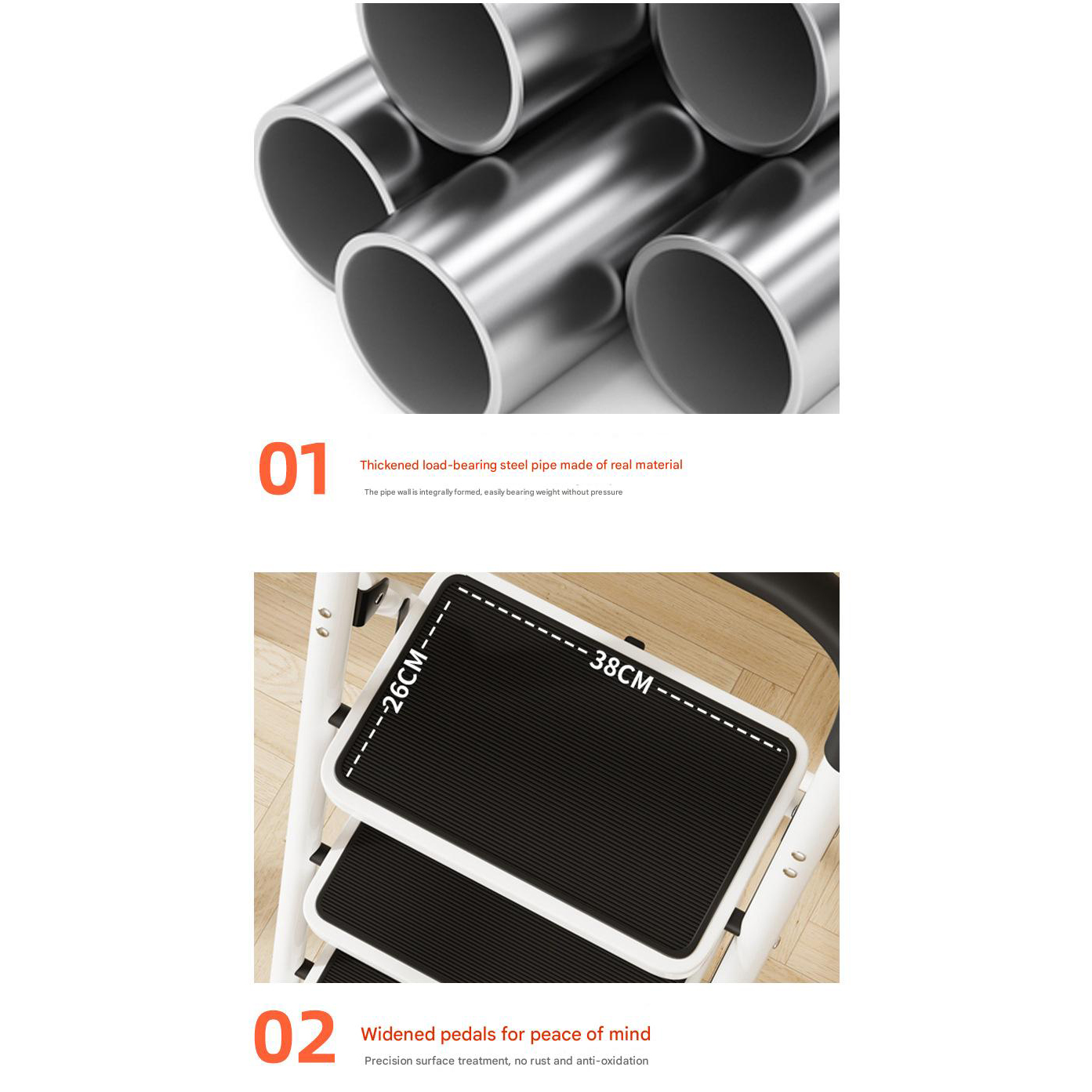 01

Thickened load-bearing steel pipe made of real material

The pipe wall is integrally formed, easily bearing weight without pressure

26CM

38CM

02

Widened pedals for peace of mind

Precision surface treatment, no rust and anti-oxidation