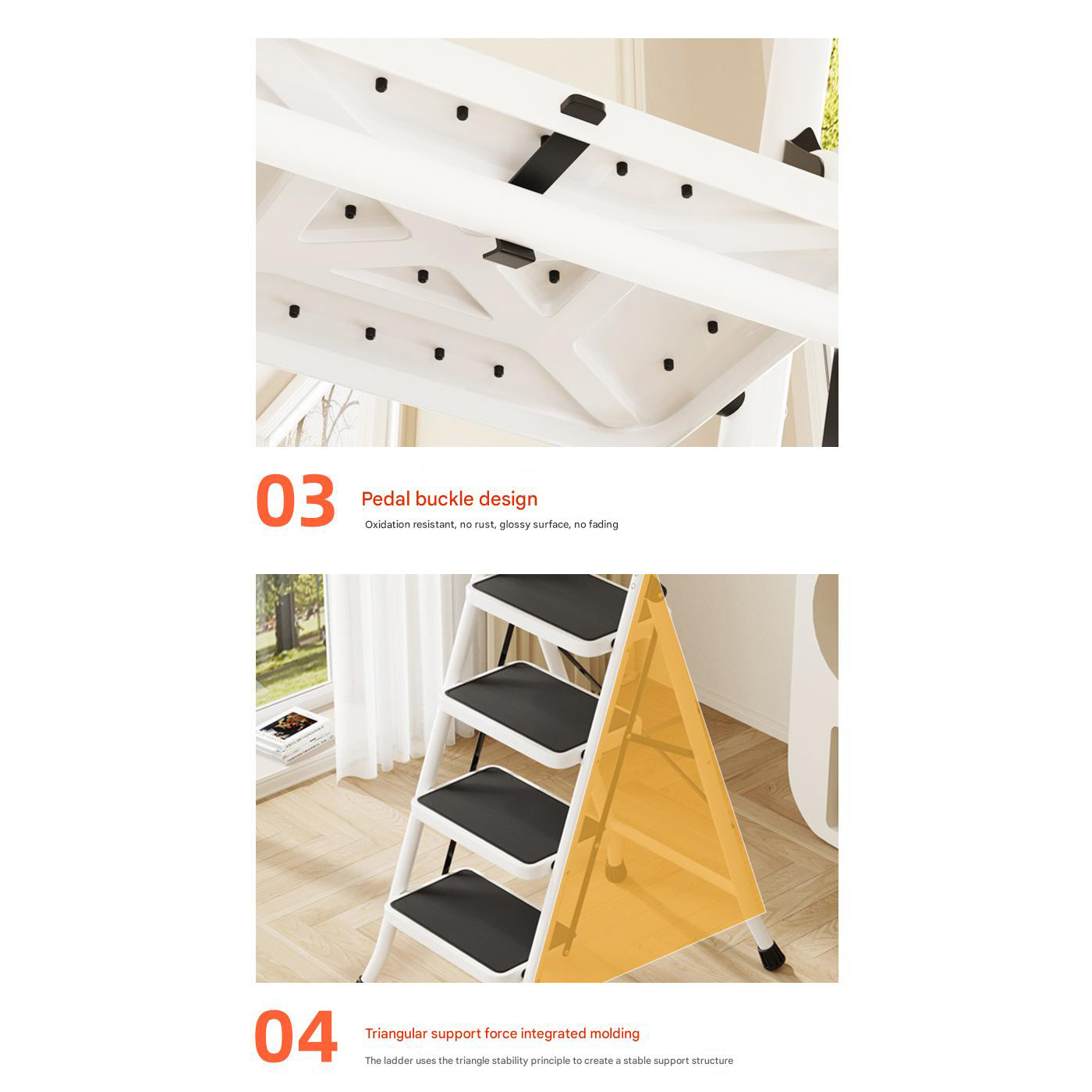 03

Pedal buckle design

Oxidation resistant, no rust, glossy surface, no fading

04

Triangular support force integrated molding

The ladder uses the triangle stability principle to create a stable support structure