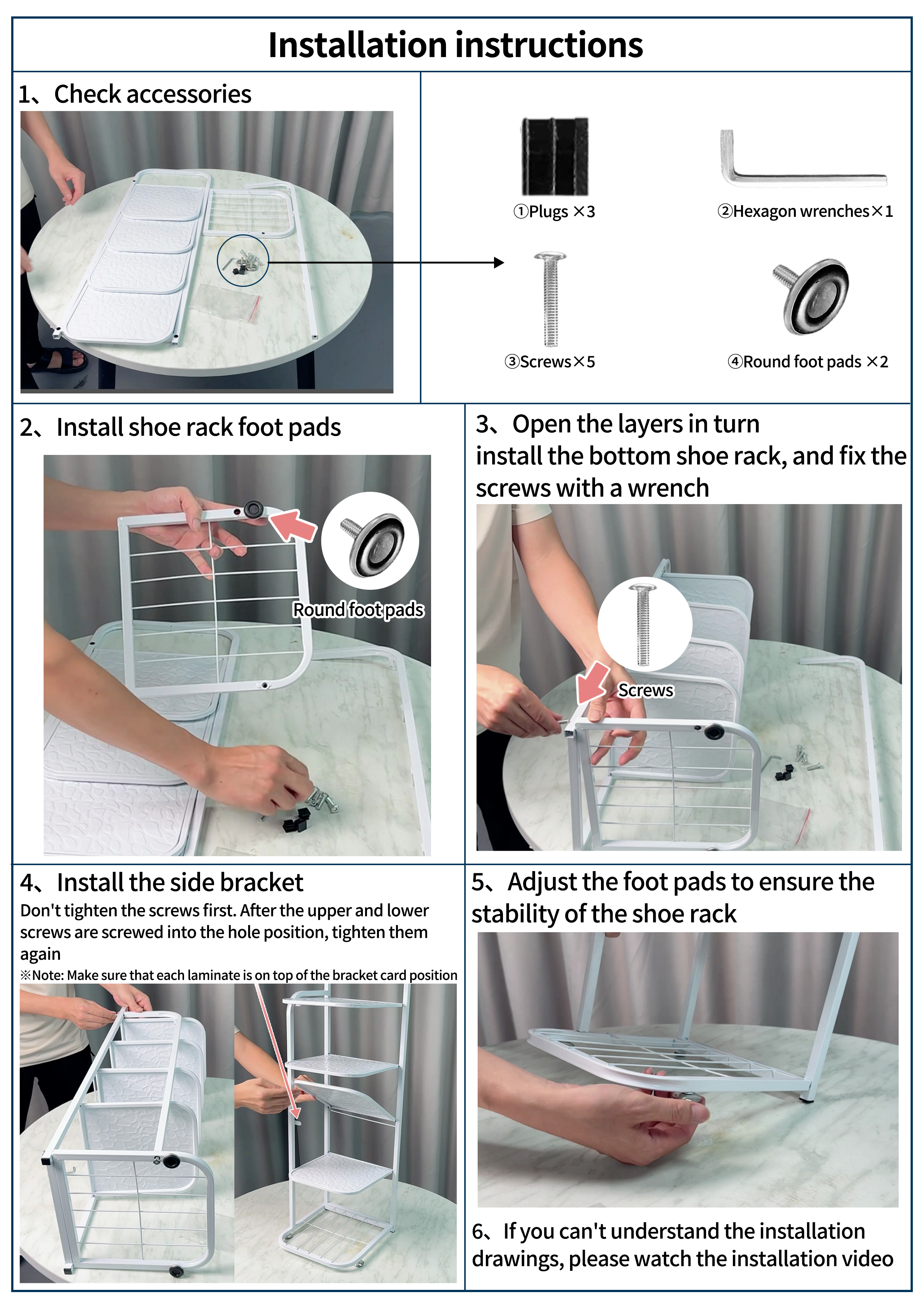 Installation instructions

1、Check accessories

①Plugs ×3

②Hexagon wrenches×1

③Screws×5

④Round foot pads ×2

2、Install shoe rack foot pads

Round foot pads

3、Open the layers in turn install the bottom shoe rack, and fix the screws with a wrench

Screws

4、Install the side bracket

Don't tighten the screws first. After the upper and lower screws are screwed into the hole position, tighten them again

※Note: Make sure that each laminate is on top of the bracket card position

5、Adjust the foot pads to ensure the stability of the shoe rack

6、If you can't understand the installation drawings, please watch the installation video