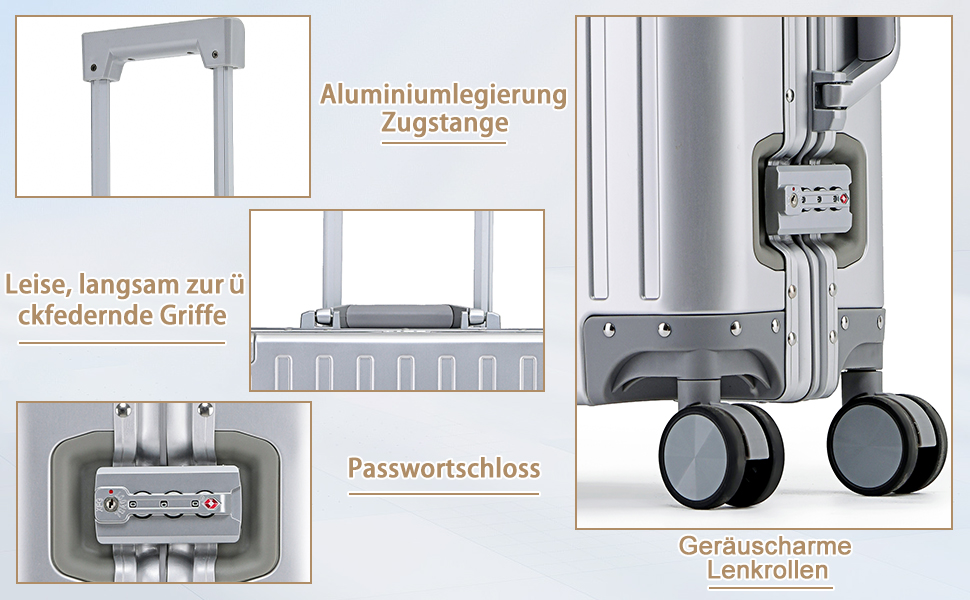 Aluminiumlegierung Zugstange

Leise, langsam zur ü ckfedernde Griffe

Passwortschloss

Geräuscharme Lenkrollen