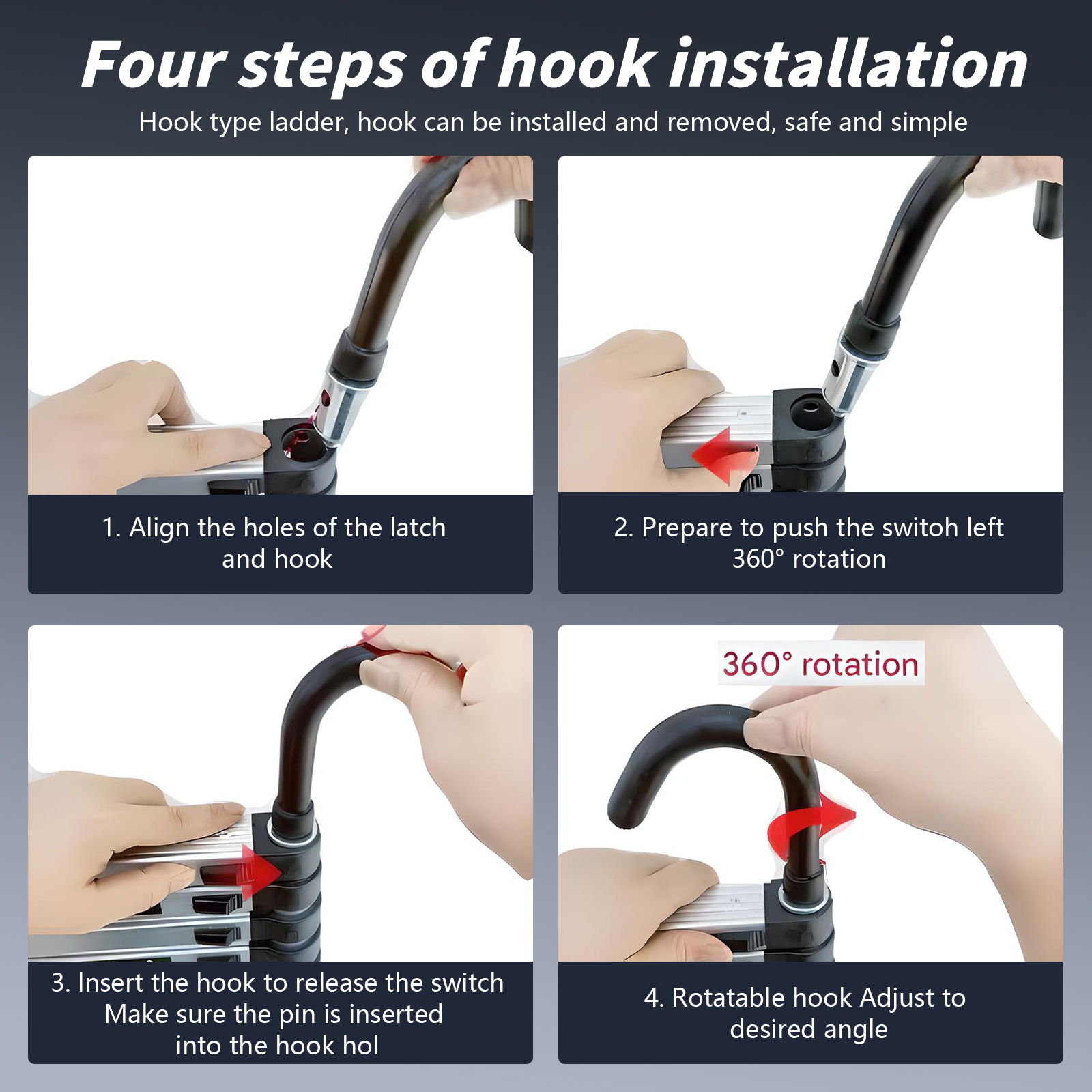 Four steps of hook installation
Hook type ladder, hook can be installed and removed, safe and simple

1. Align the holes of the latch and hook

2. Prepare to push the switoh left 360° rotation

3. Insert the hook to release the switch Make sure the pin is inserted into the hook hol

360° rotation

4. Rotatable hook Adjust to desired angle