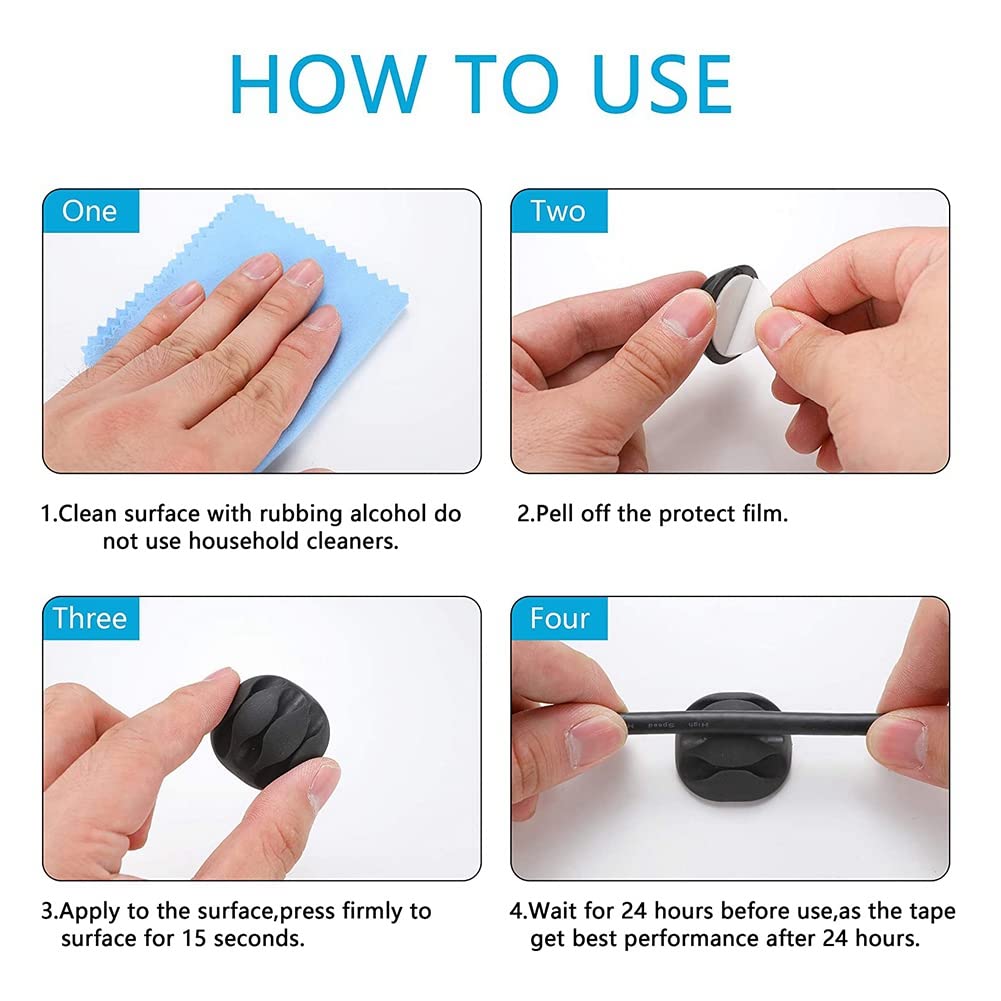 HOW TO USE

One

1.Clean surface with rubbing alcohol do not use household cleaners.

Two

2.Pell off the protect film.

Three

3.Apply to the surface,press firmly to surface for 15 seconds.

Four

4.Wait for 24 hours before use,as the tape get best performance after 24 hours.