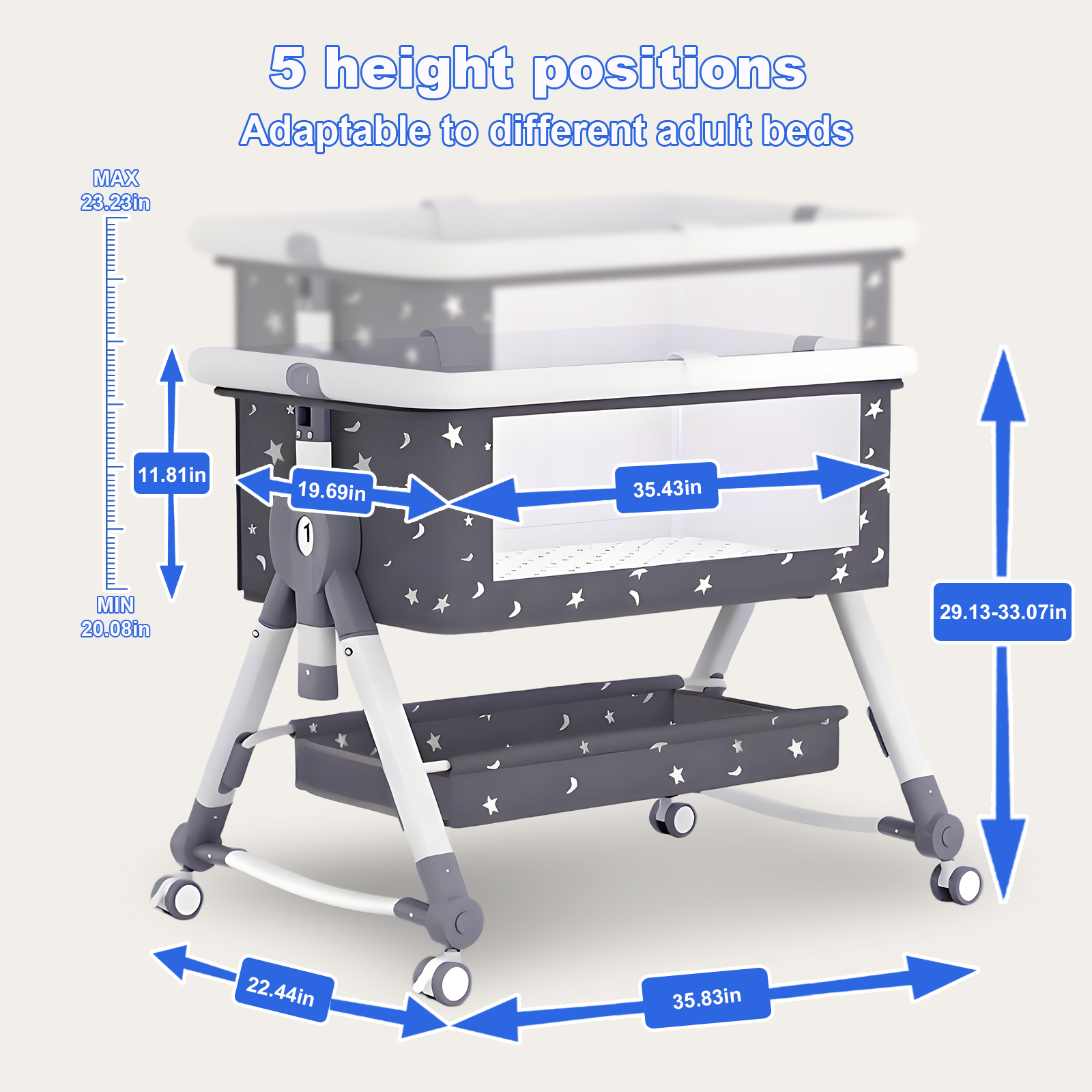 5 height positions
Adaptable to different adult beds

MAX
23.23in

11.81in

MIN
20.08in

19.69in

35.43in

1

29.13-33.07in

22.44in

35.83in