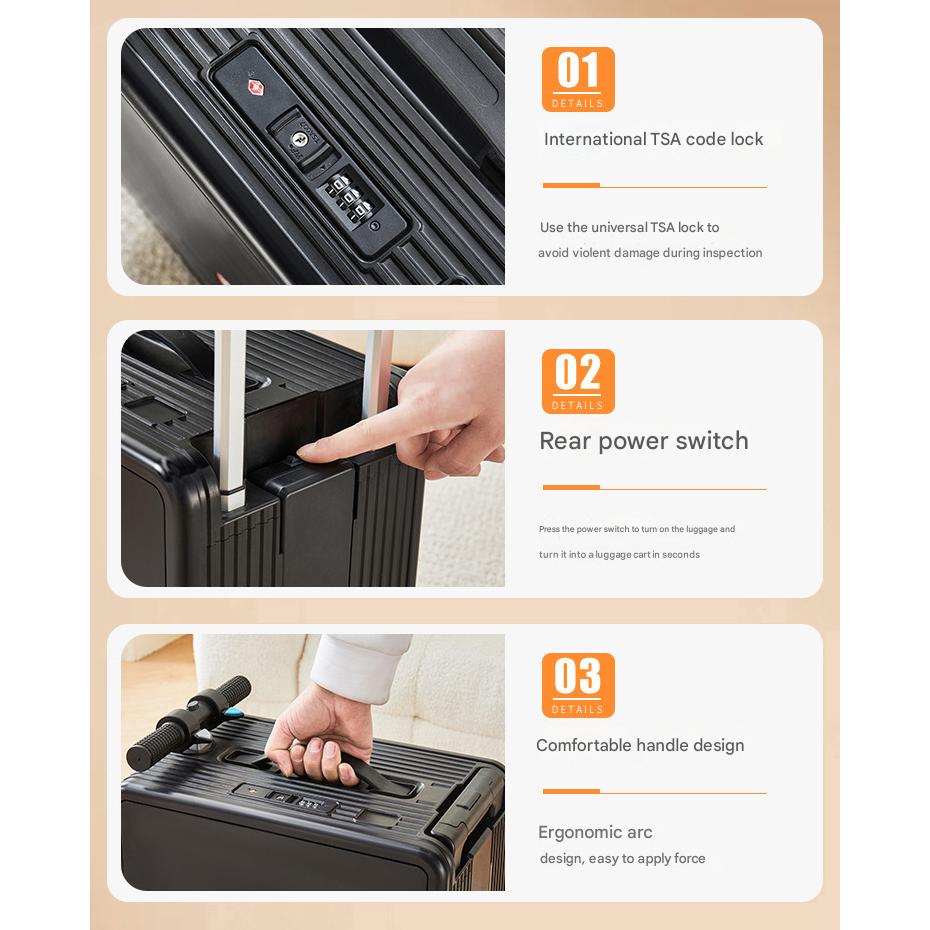 01
DETAILS

International TSA code lock

Use the universal TSA lock to avoid violent damage during inspection

02
DETAILS

Rear power switch

Press the power switch to turn on the luggage and turn it into a luggage cart in seconds

03
DETAILS

Comfortable handle design

Ergonomic arc design, easy to apply force