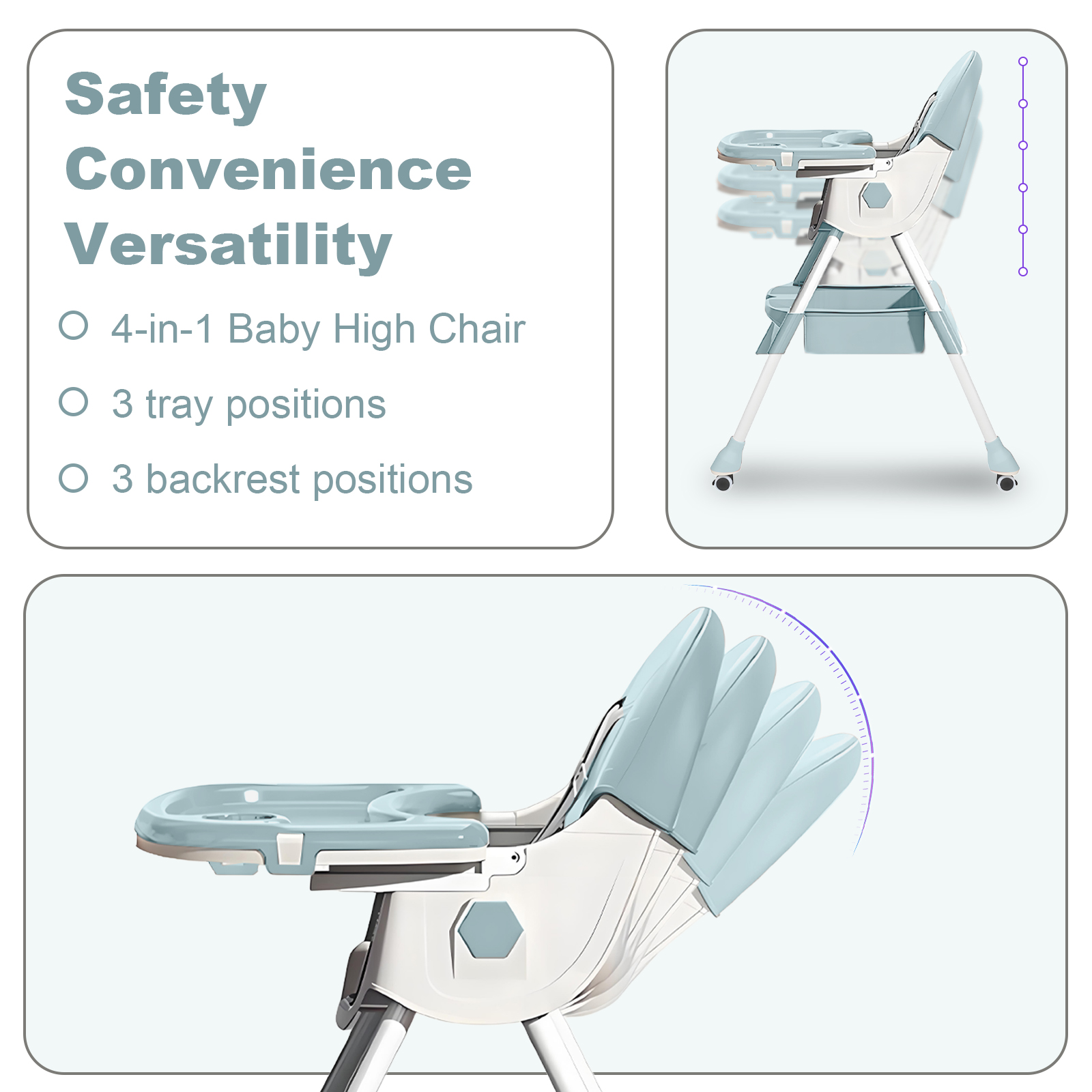 Safety
Convenience
Versatility

4-in-1 Baby High Chair

3 tray positions

3 backrest positions