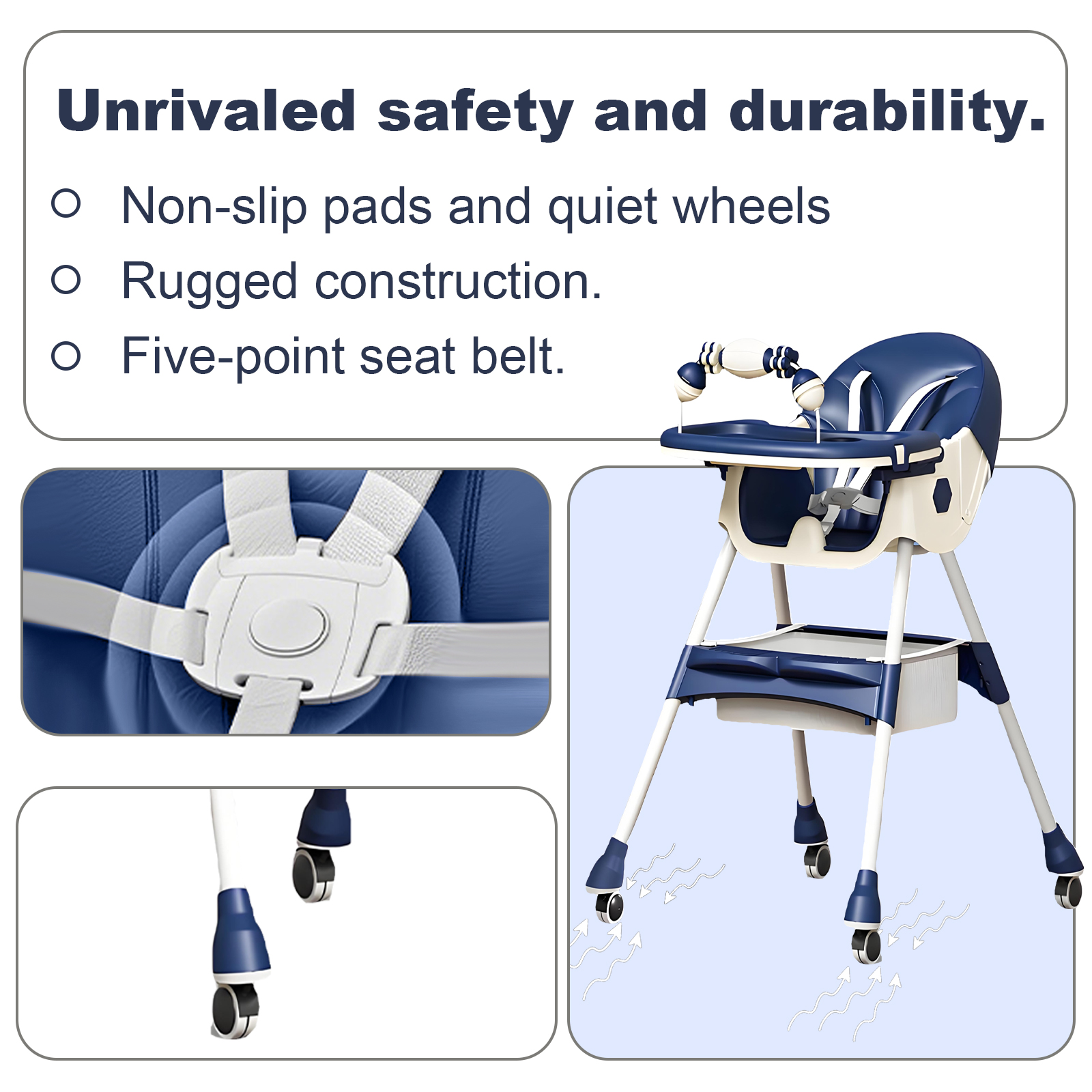 Unrivaled safety and durability.

○ Non-slip pads and quiet wheels

○ Rugged construction.

○ Five-point seat belt.