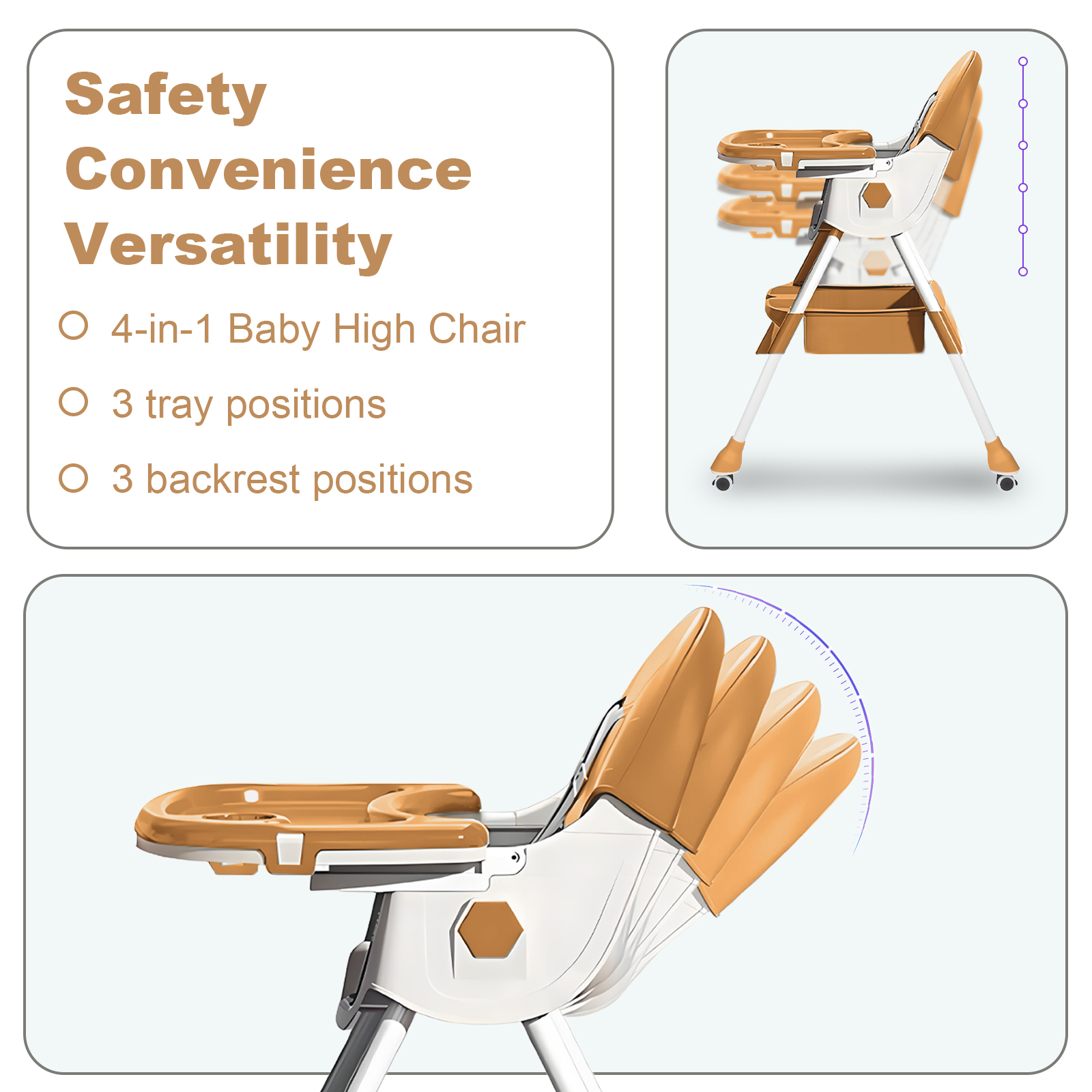 Safety
Convenience
Versatility

4-in-1 Baby High Chair

3 tray positions

3 backrest positions