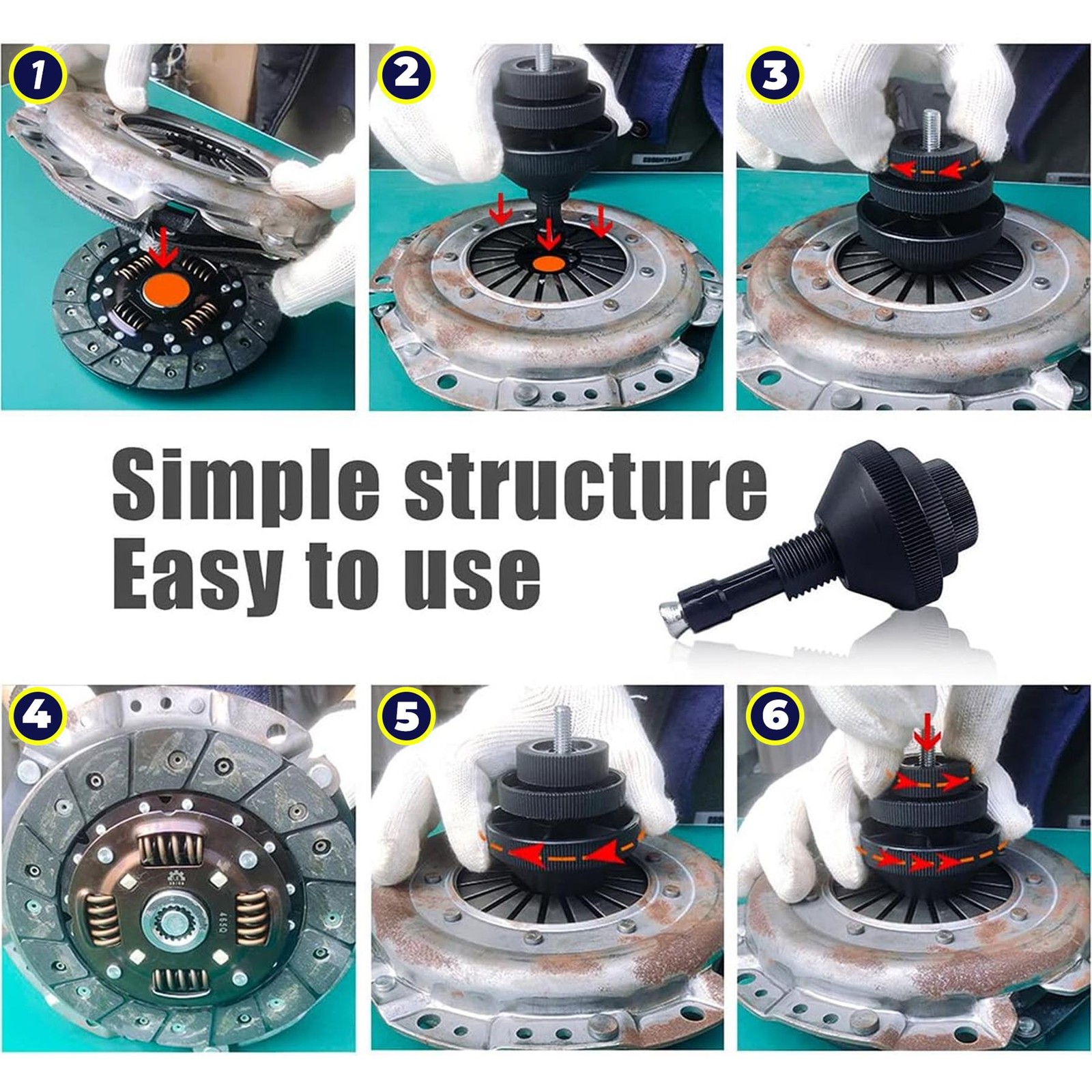 1

2

3

Simple structure
Easy to use

4

5

6