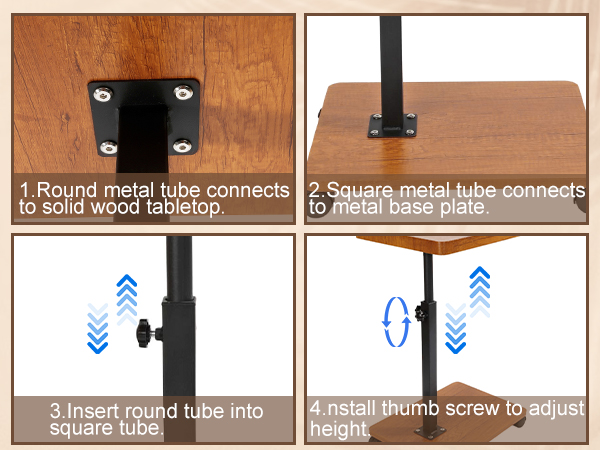 1.Round metal tube connects to solid wood tabletop.

2.Square metal tube connects to metal base plate.

3.Insert round tube into square tube.

4.nstall thumb screw to adjust height.