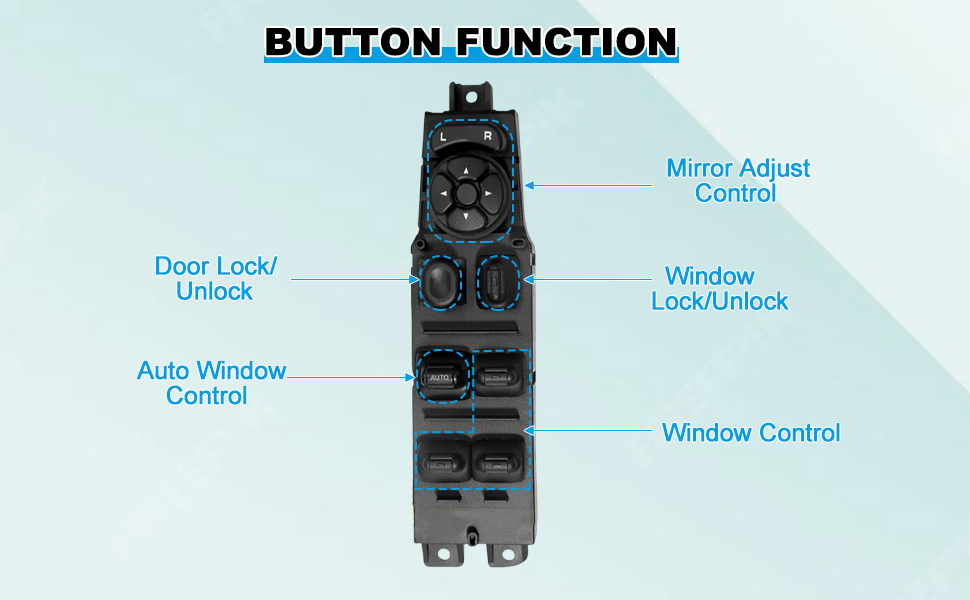 BUTTON FUNCTION

L R

Mirror Adjust Control

Door Lock/ Unlock

Window Lock/Unlock

Auto Window Control

AUTO

Window Control