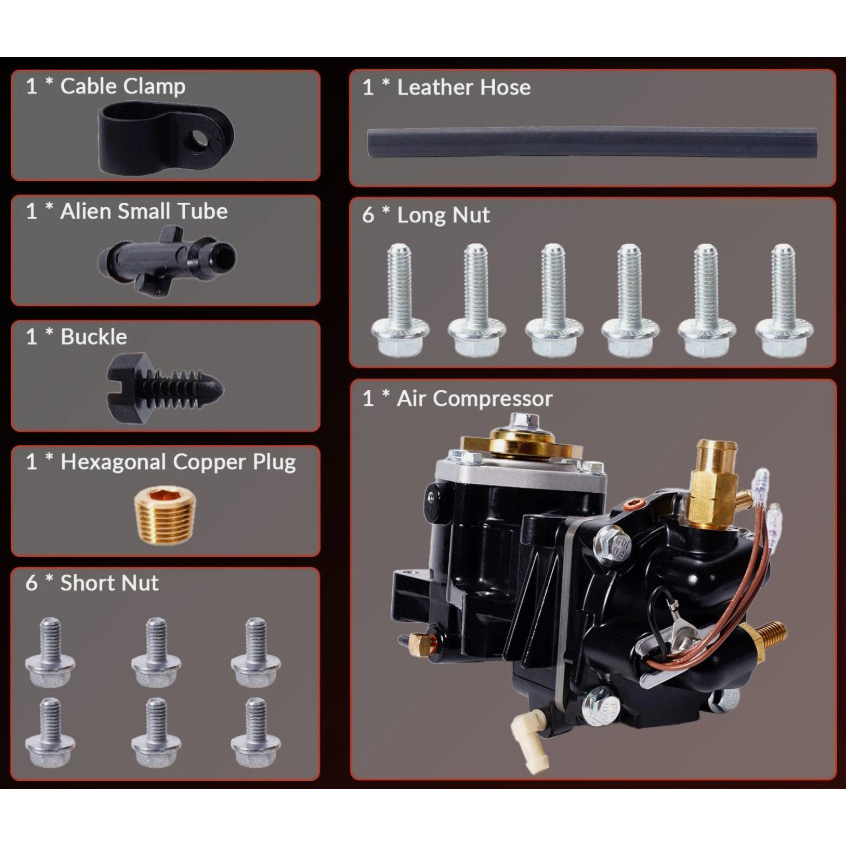 1 * Cable Clamp

1 * Alien Small Tube

1 * Buckle

1 * Hexagonal Copper Plug

6 * Short Nut

1 * Leather Hose

6 * Long Nut

1 * Air Compressor