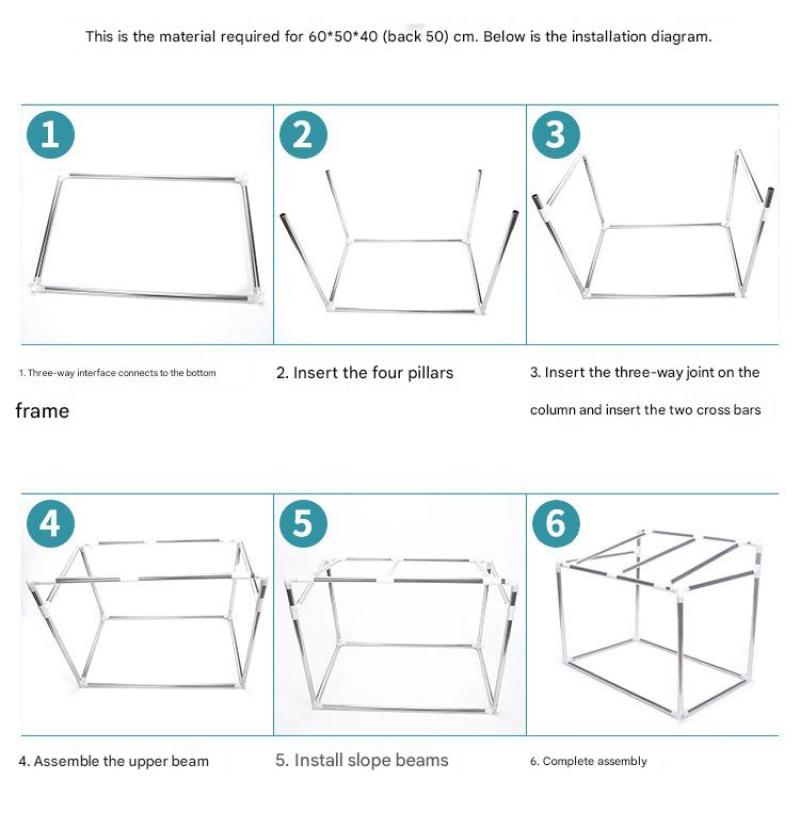 This is the material required for 60*50*40 (back 50) cm. Below is the installation diagram.

1

2

3

1. Three-way interface connects to the bottom frame

2. Insert the four pillars

3. Insert the three-way joint on the column and insert the two cross bars

4

5

6

4. Assemble the upper beam

5. Install slope beams

6. Complete assembly