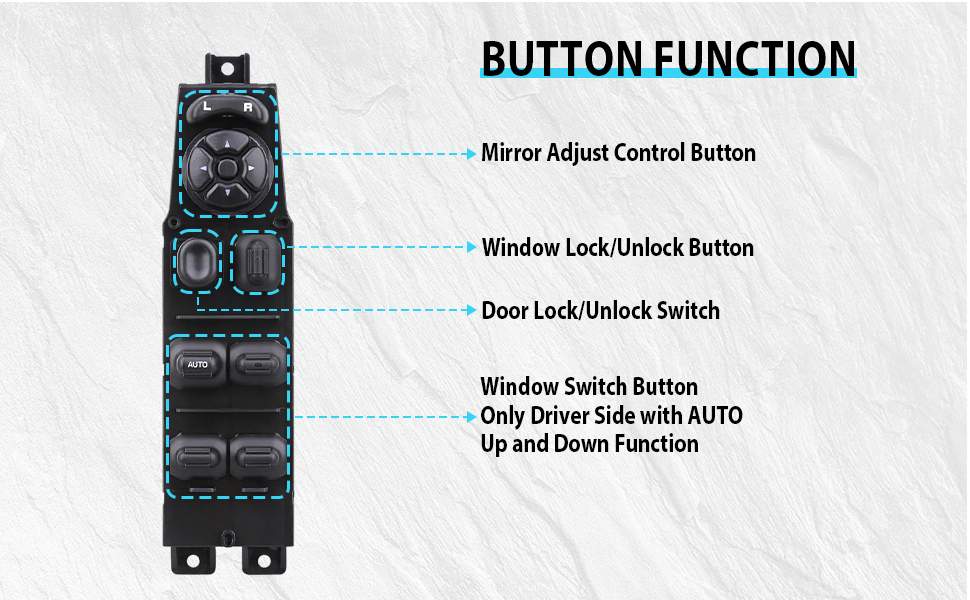 BUTTON FUNCTION

L R

Mirror Adjust Control Button

Window Lock/Unlock Button

Door Lock/Unlock Switch

AUTO

Window Switch Button
Only Driver Side with AUTO
Up and Down Function