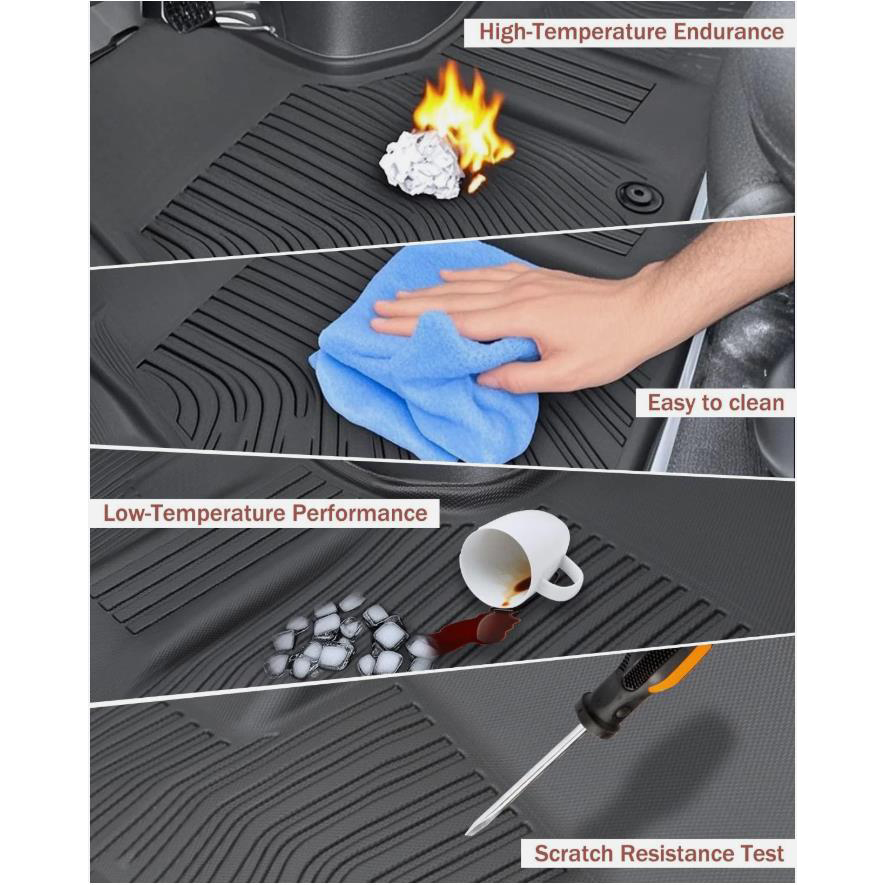 High-Temperature Endurance

Easy to clean

Low-Temperature Performance

Scratch Resistance Test