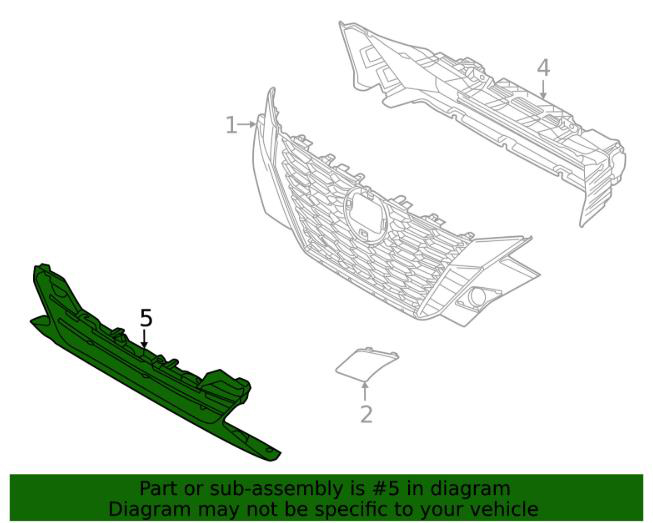 4
1
5
2

Part or sub-assembly is #5 in diagram
Diagram may not be specific to your vehicle