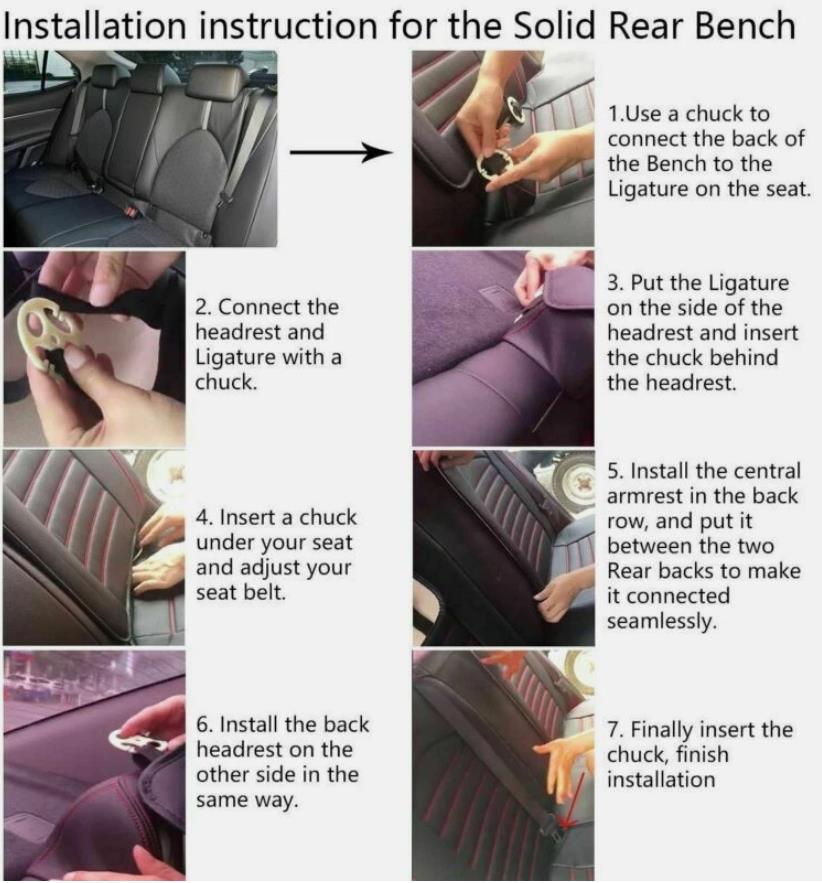 Installation instruction for the Solid Rear Bench

1.Use a chuck to connect the back of the Bench to the Ligature on the seat.

2. Connect the headrest and Ligature with a chuck.

3. Put the Ligature on the side of the headrest and insert the chuck behind the headrest.

4. Insert a chuck under your seat and adjust your seat belt.

5. Install the central armrest in the back row, and put it between the two Rear backs to make it connected seamlessly.

6. Install the back headrest on the other side in the same way.

7. Finally insert the chuck, finish installation