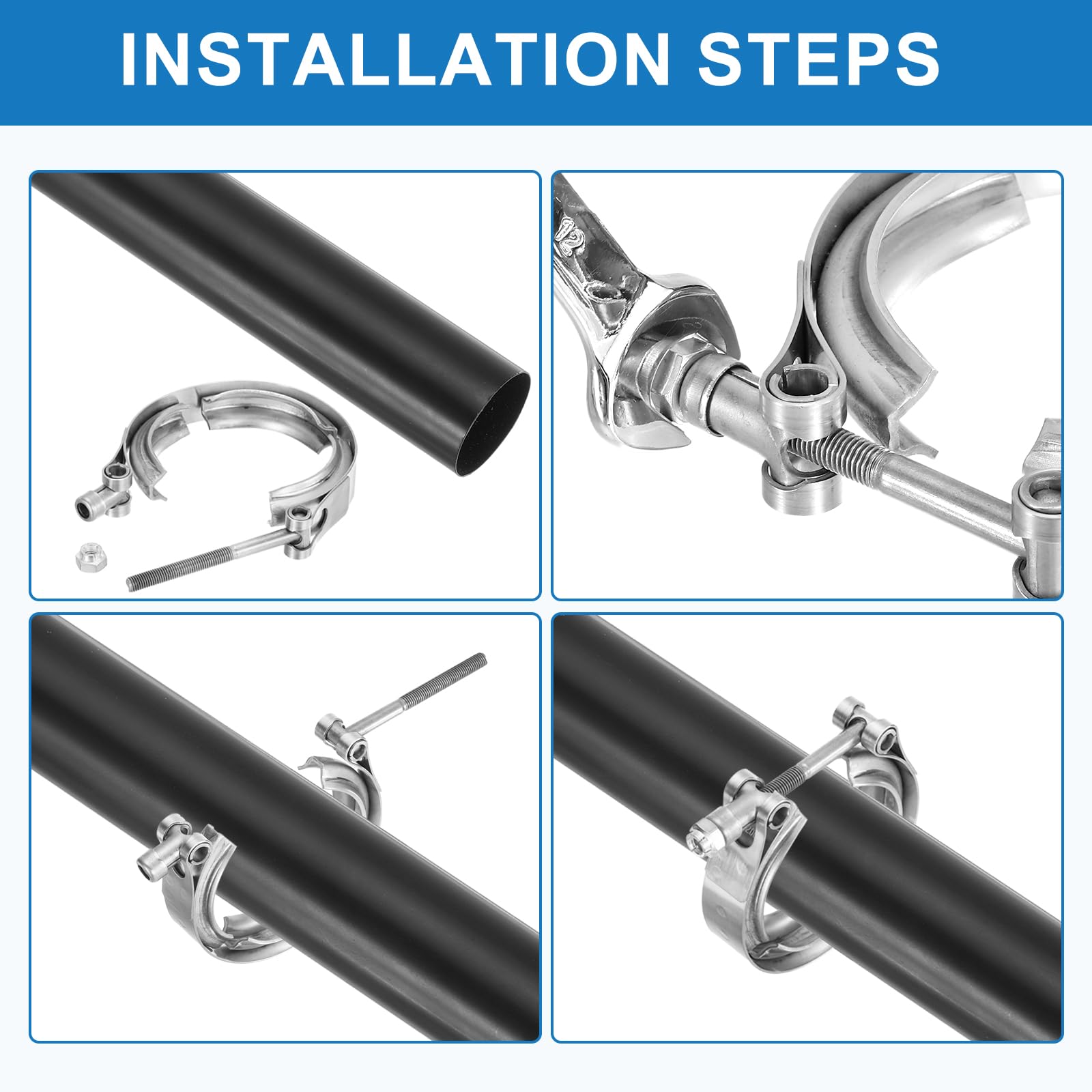 INSTALLATION STEPS

12