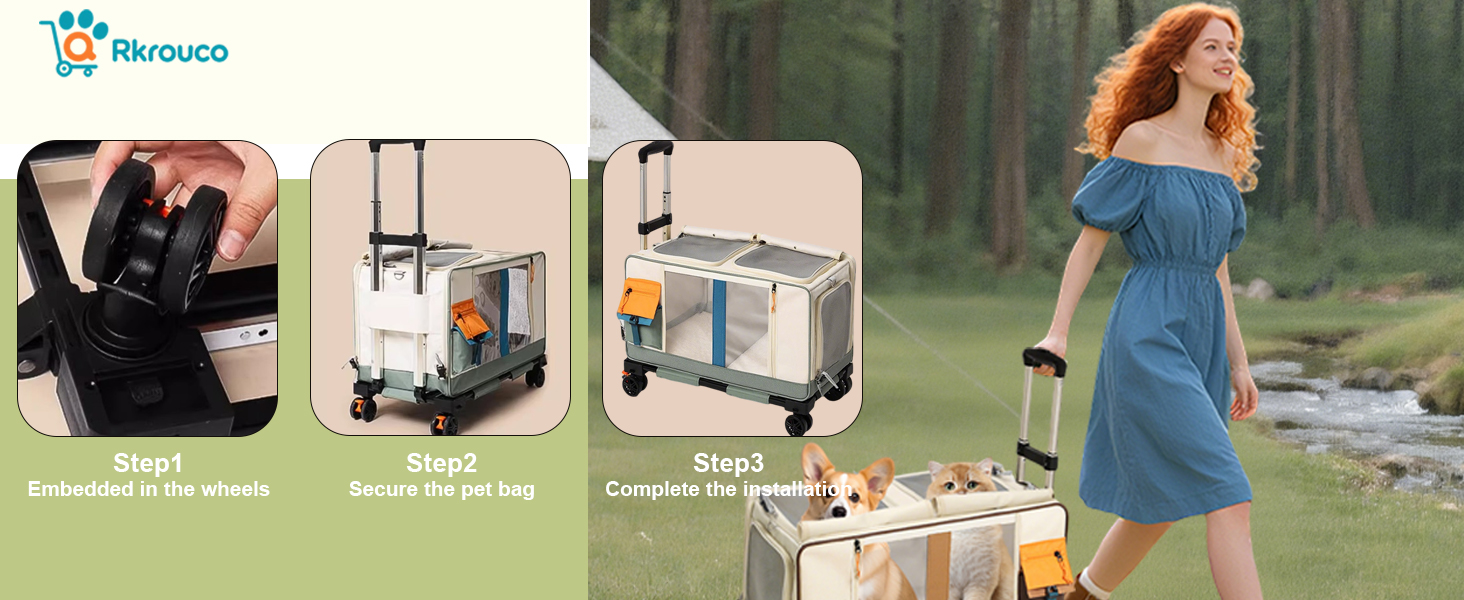 Rkrouco

Step1
Embedded in the wheels

Step2
Secure the pet bag

Step3
Complete the installation