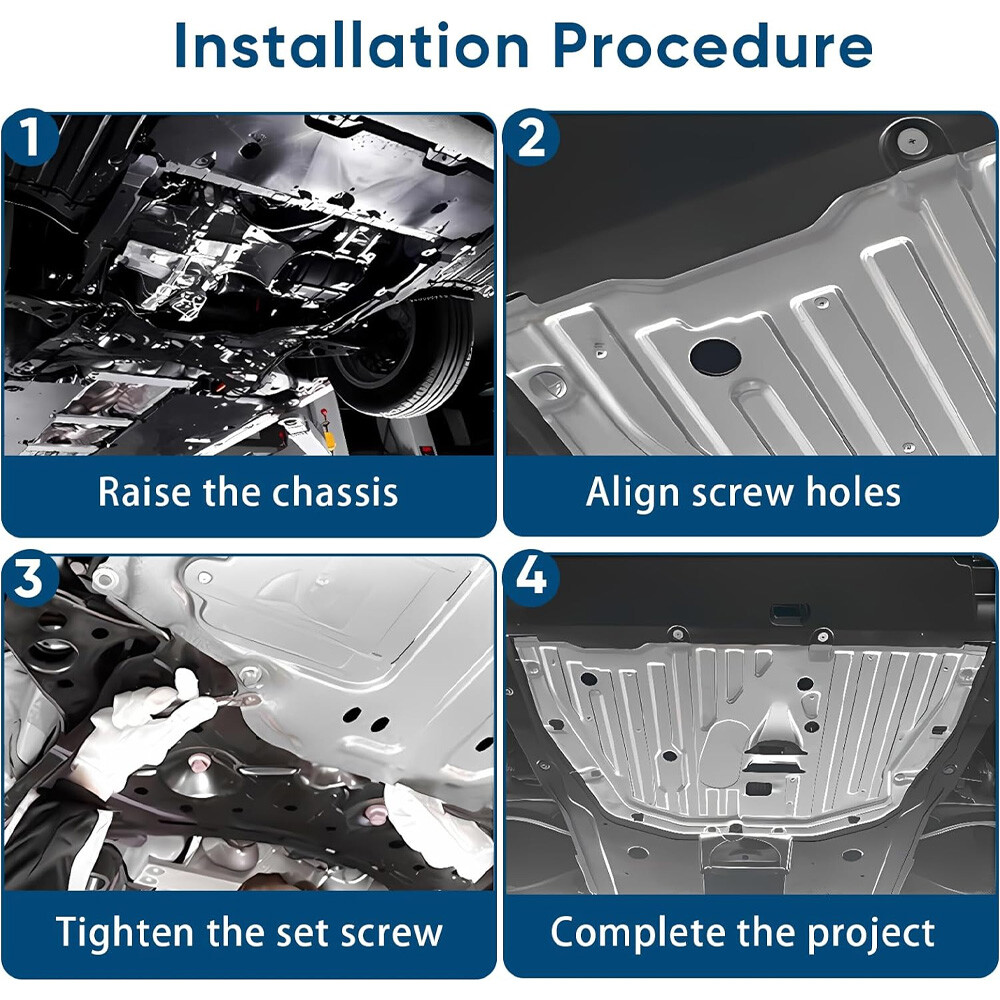 Installation Procedure

1
Raise the chassis

2
Align screw holes

3
Tighten the set screw

4
Complete the project