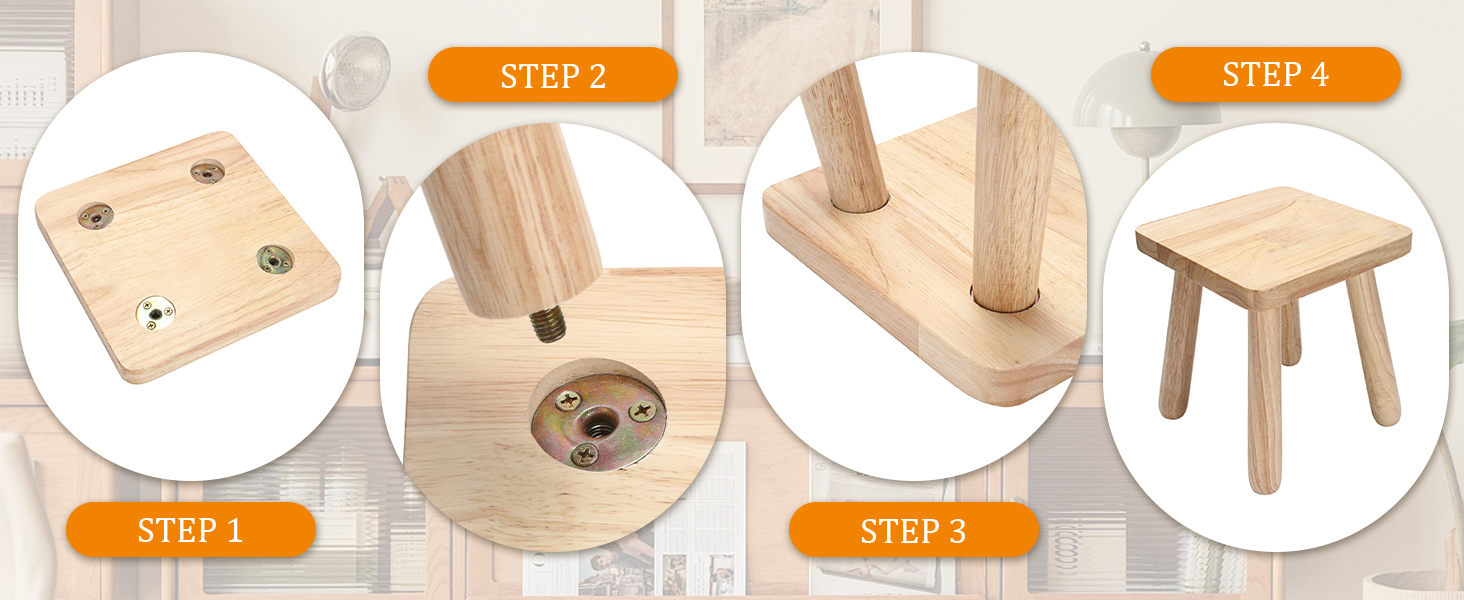 STEP 1

STEP 2

STEP 3

STEP 4