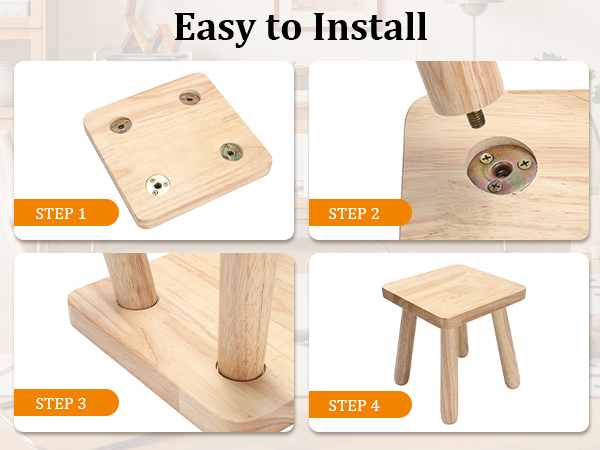 Easy to Install

STEP 1

STEP 2

STEP 3

STEP 4