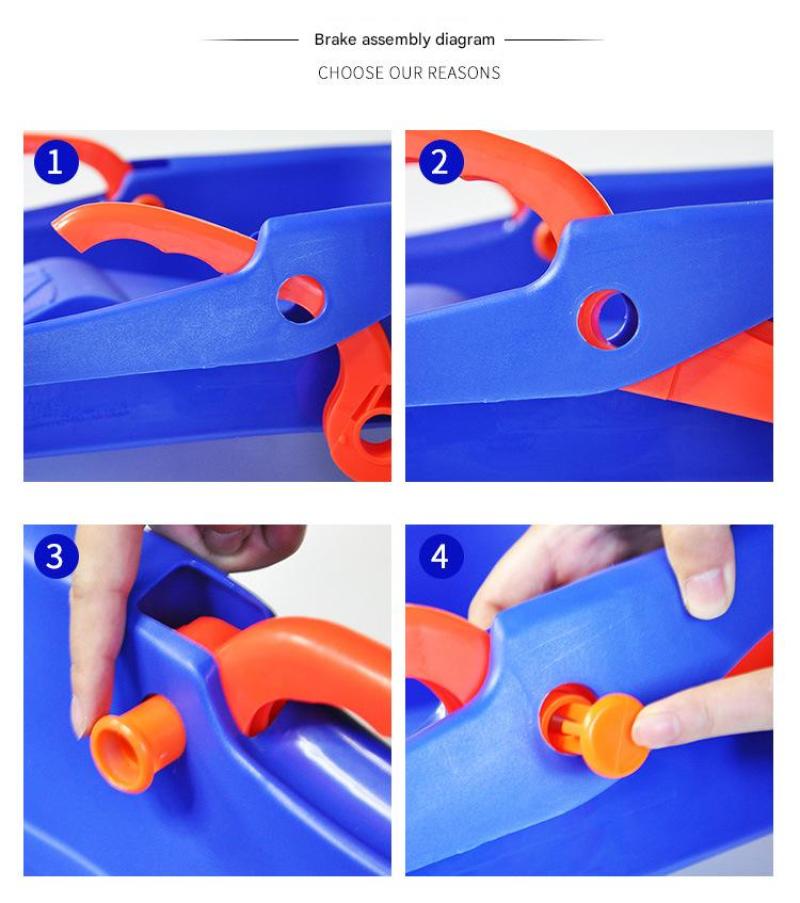 Brake assembly diagram

CHOOSE OUR REASONS

1

2

3

4