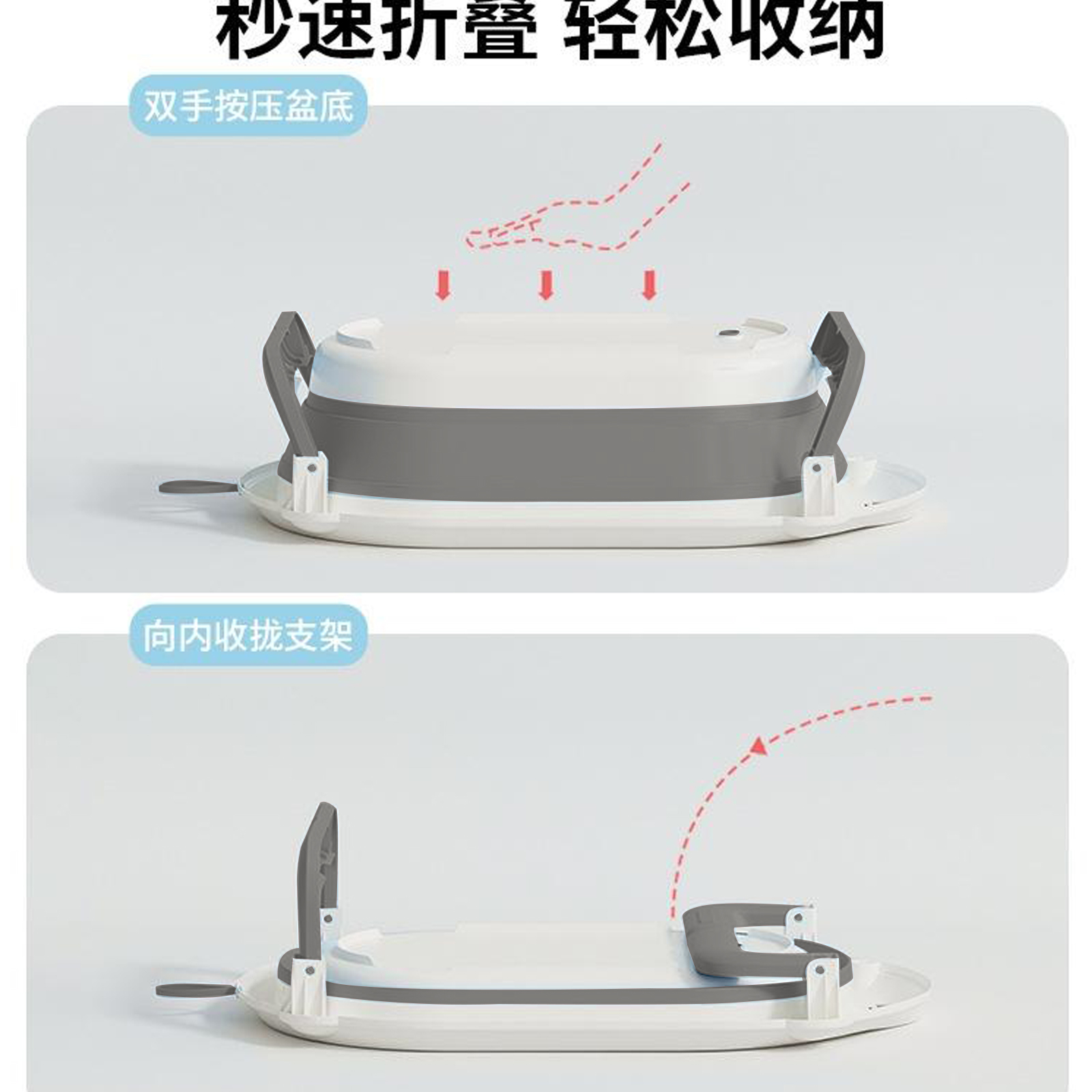 秒速折叠 轻松收纳

双手按压盆底

向内收拢支架