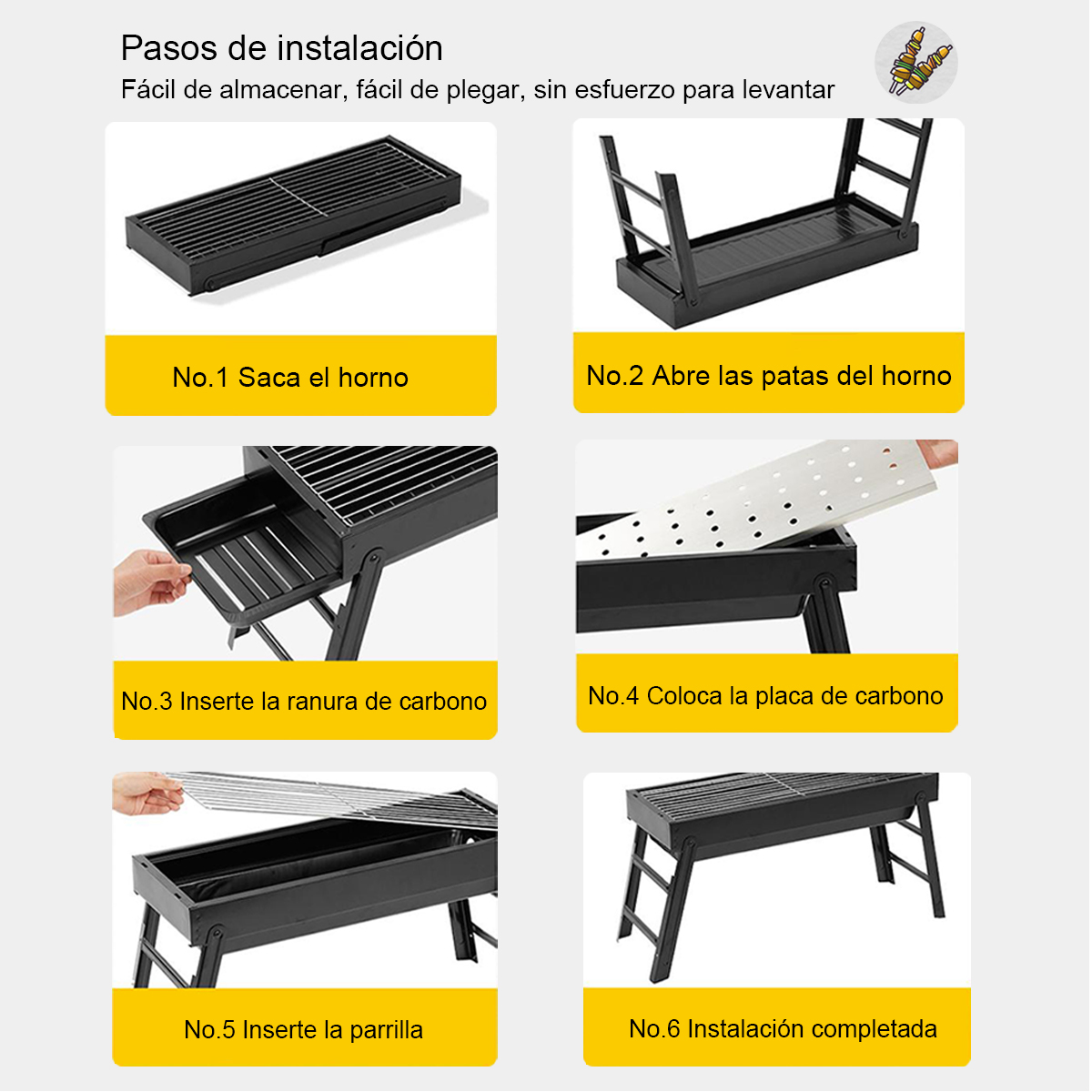 Pasos de instalación
Fácil de almacenar, fácil de plegar, sin esfuerzo para levantar

No.1 Saca el horno

No.2 Abre las patas del horno

No.3 Inserte la ranura de carbono

No.4 Coloca la placa de carbono

No.5 Inserte la parrilla

No.6 Instalación completada