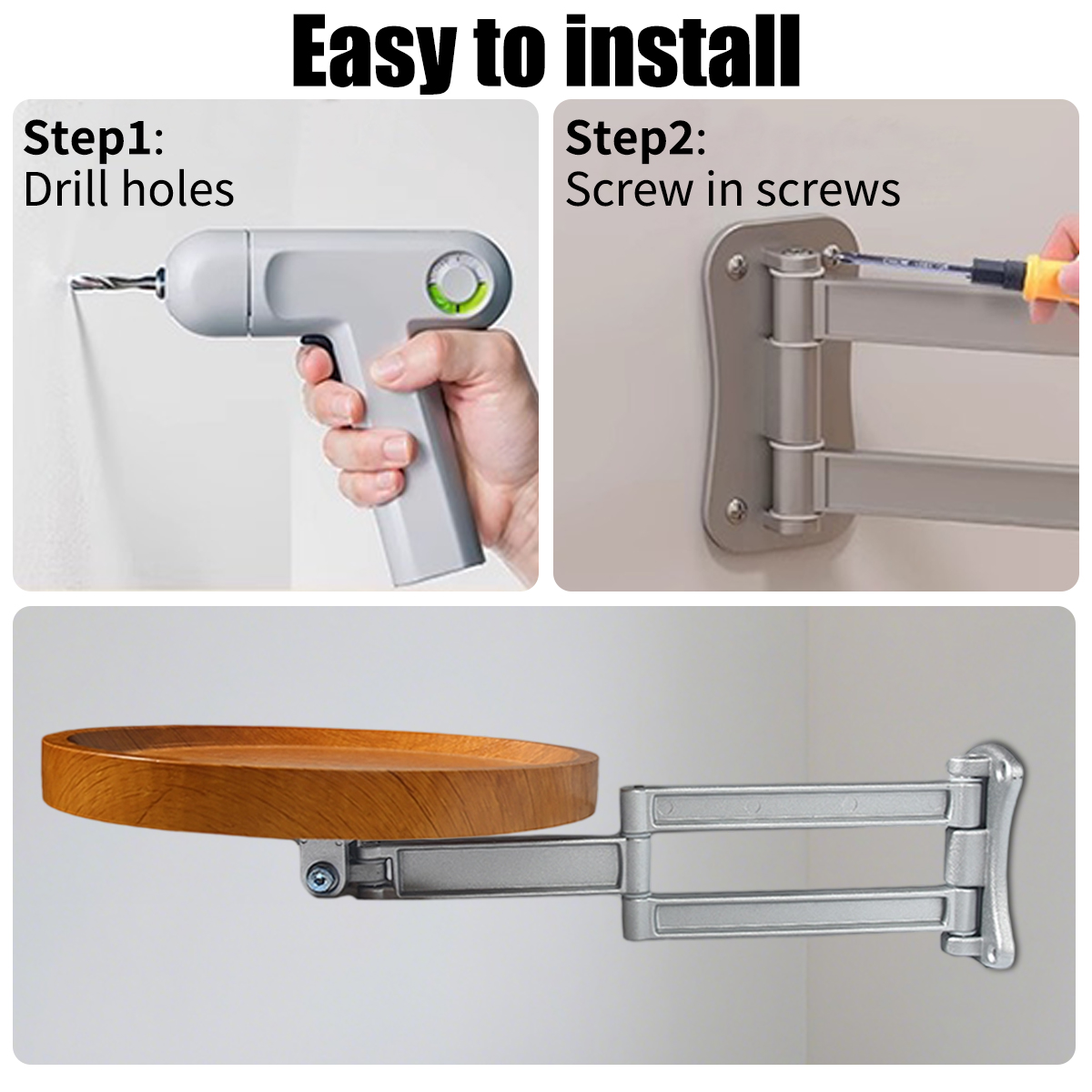 Easy to install

Step1:
Drill holes

Step2:
Screw in screws