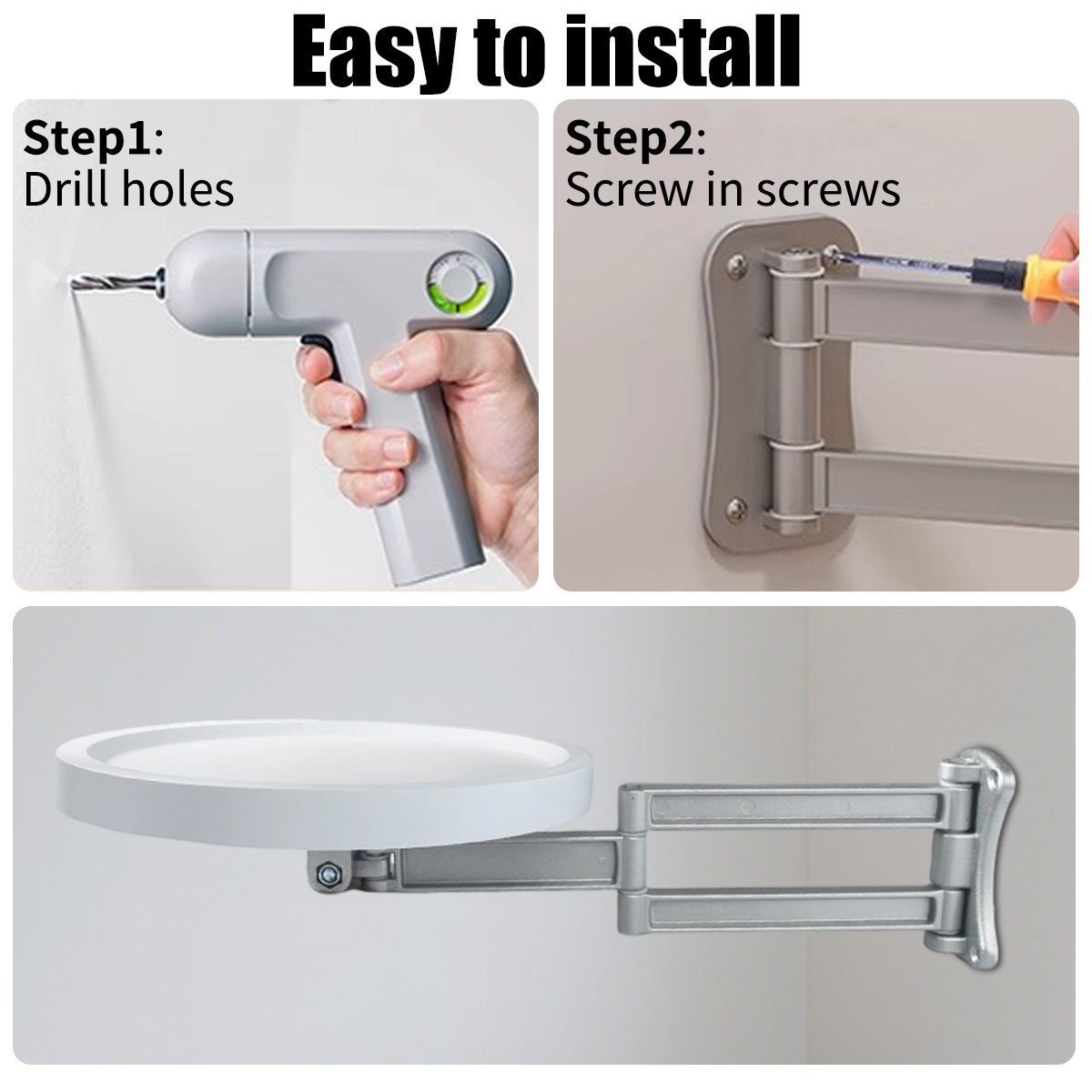 Easy to install

Step1:
Drill holes

Step2:
Screw in screws