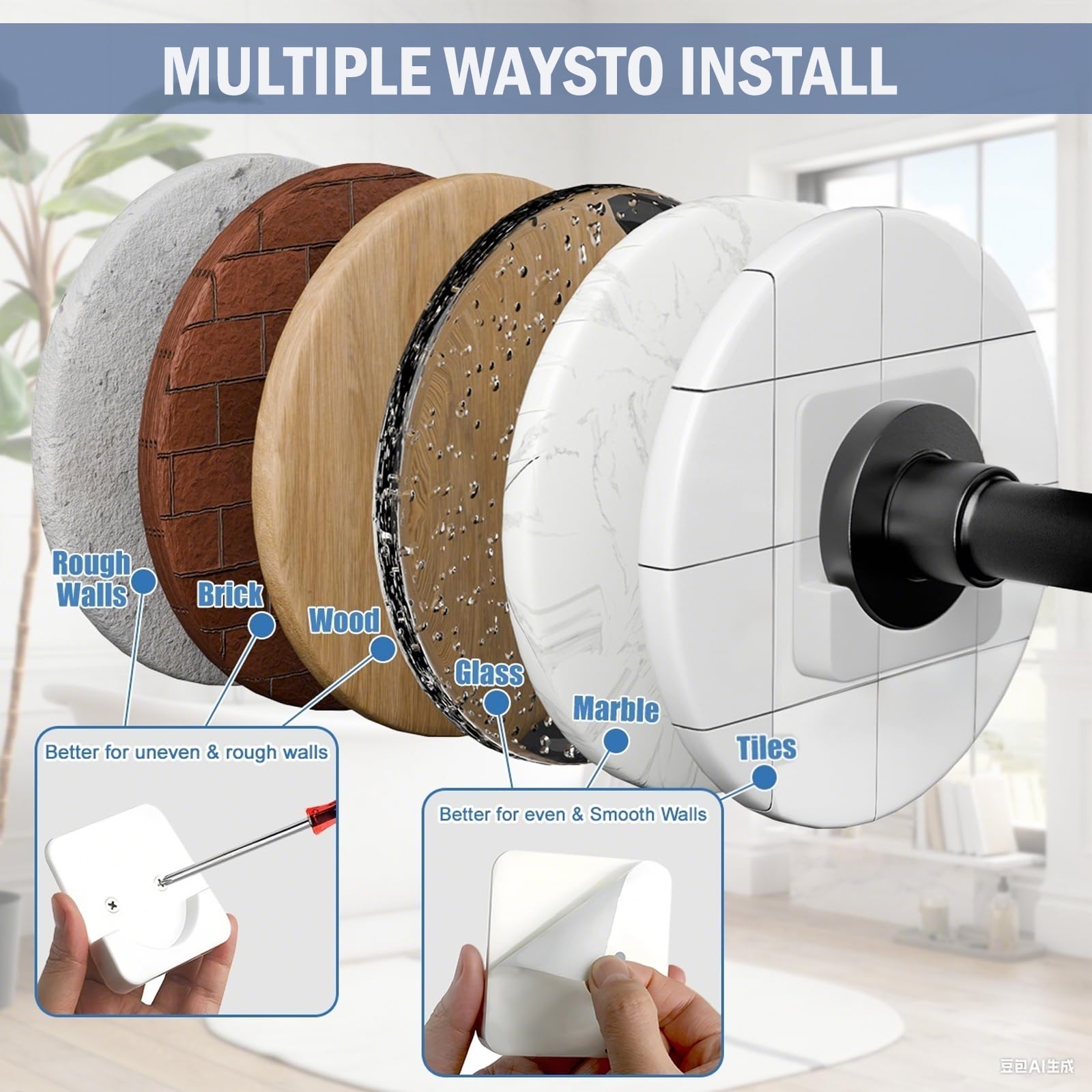 MULTIPLE WAYSTO INSTALL

Rough Walls

Brick

Wood

Glass

Marble

Tiles

Better for uneven & rough walls

Better for even & Smooth Walls

豆包AI生成