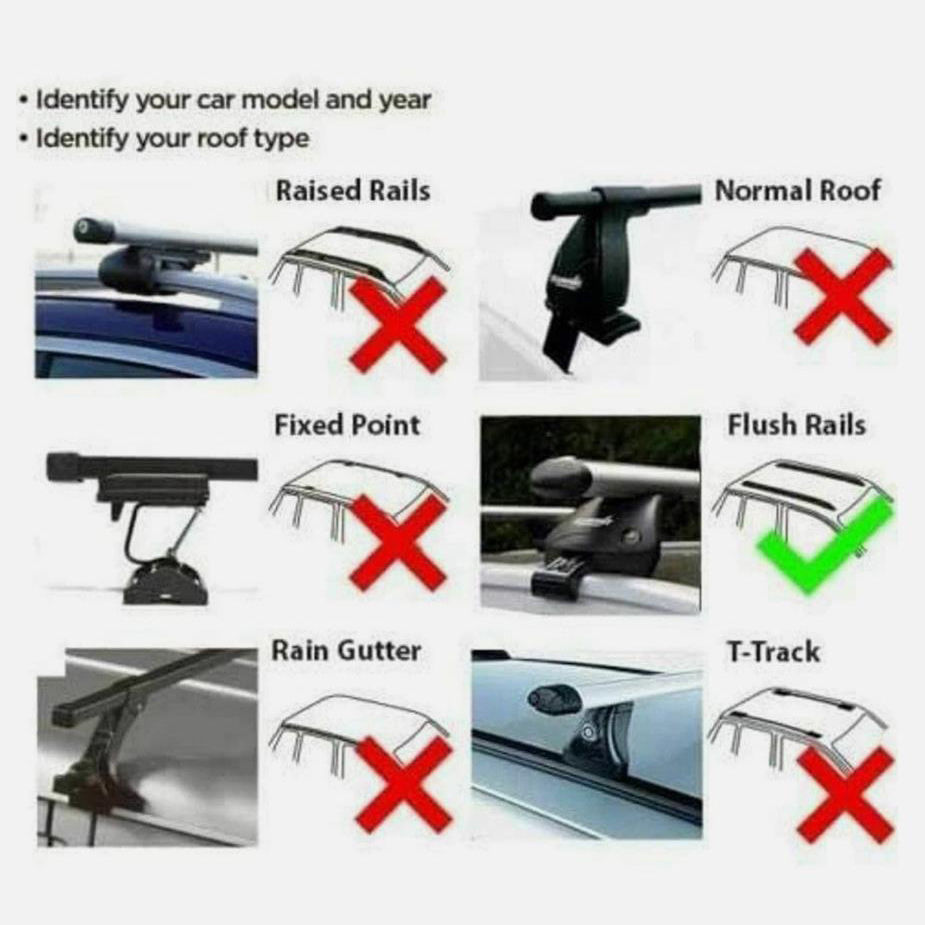 • Identify your car model and year
• Identify your roof type

Raised Rails

Normal Roof

Fixed Point

Flush Rails

Rain Gutter

T-Track