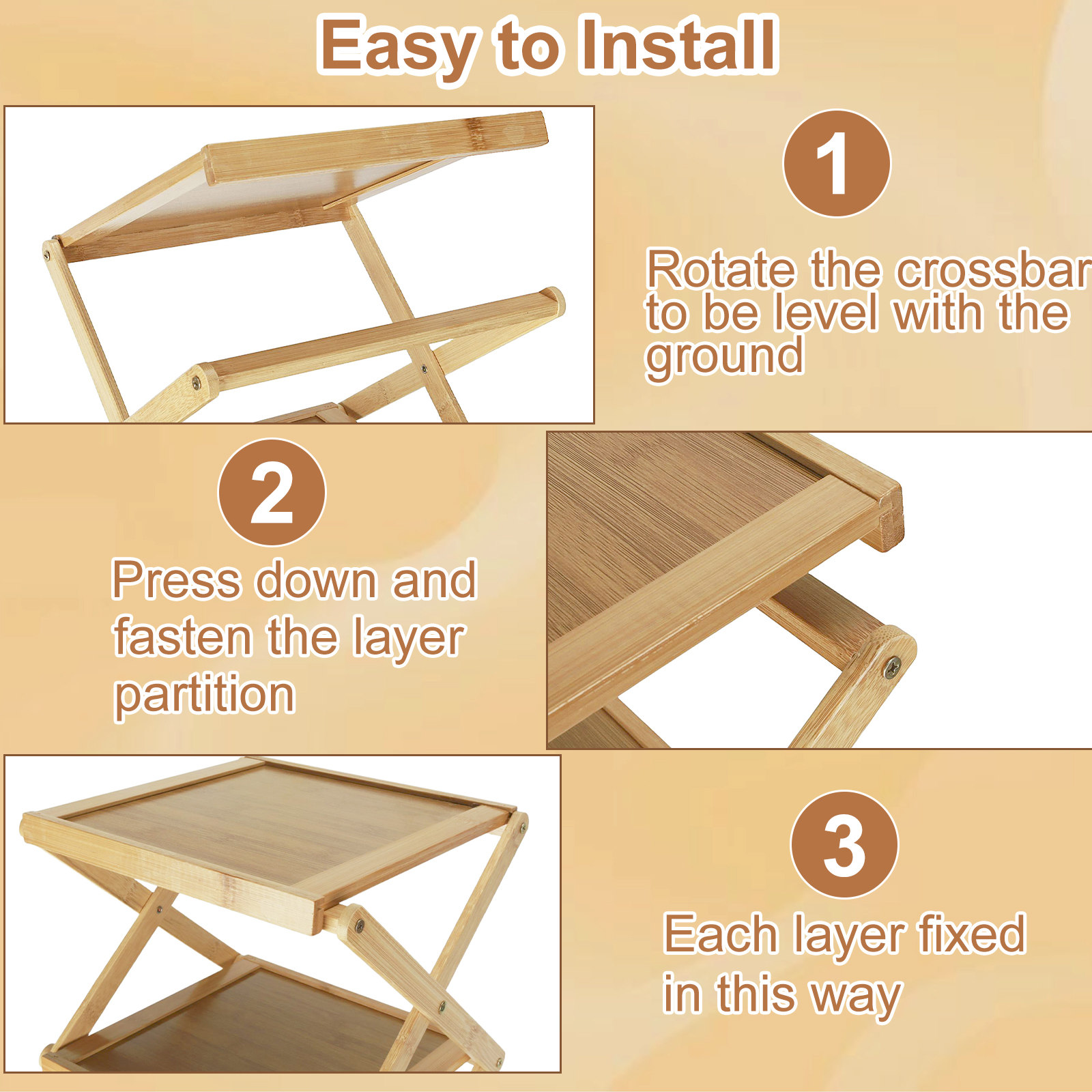 Easy to Install

1

Rotate the crossbar to be level with the ground

2

Press down and fasten the layer partition

3

Each layer fixed in this way