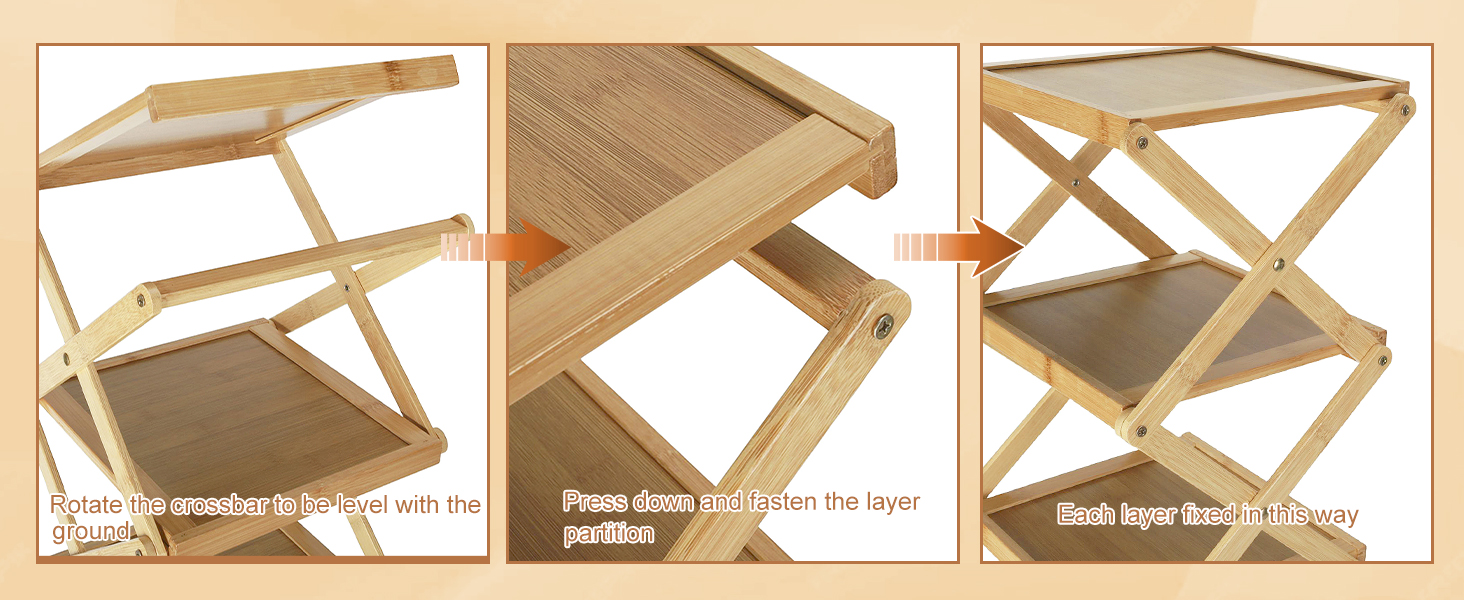 Rotate the crossbar to be level with the ground

Press down and fasten the layer partition

Each layer fixed in this way