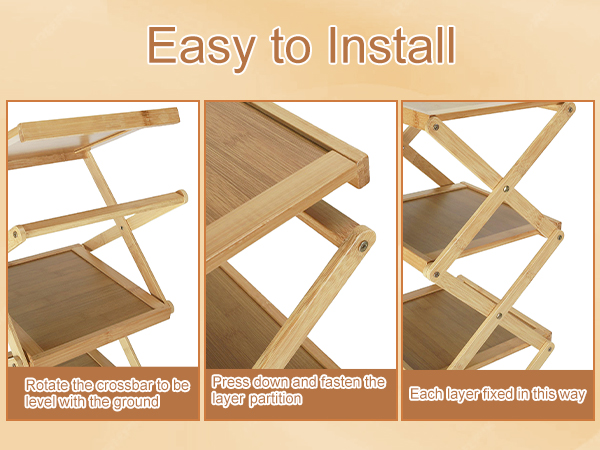 Easy to Install

Rotate the crossbar to be level with the ground

Press down and fasten the layer partition

Each layer fixed in this way