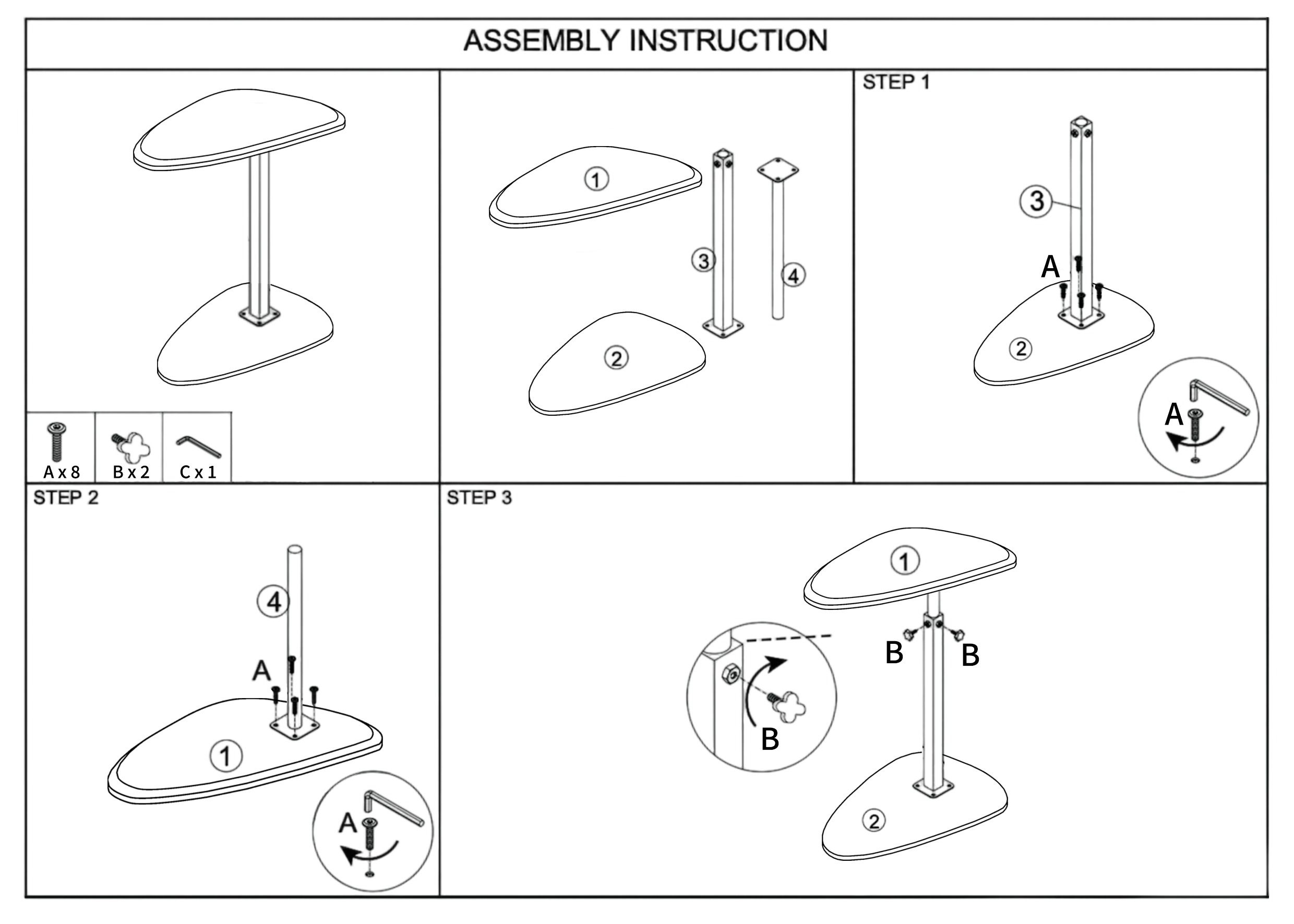 ASSEMBLY INSTRUCTION

A x 8
B x 2
C x 1

1
3
4
2

STEP 1

3
A
2
A

STEP 2

4
A
1
A

STEP 3

1
B
B
B
2