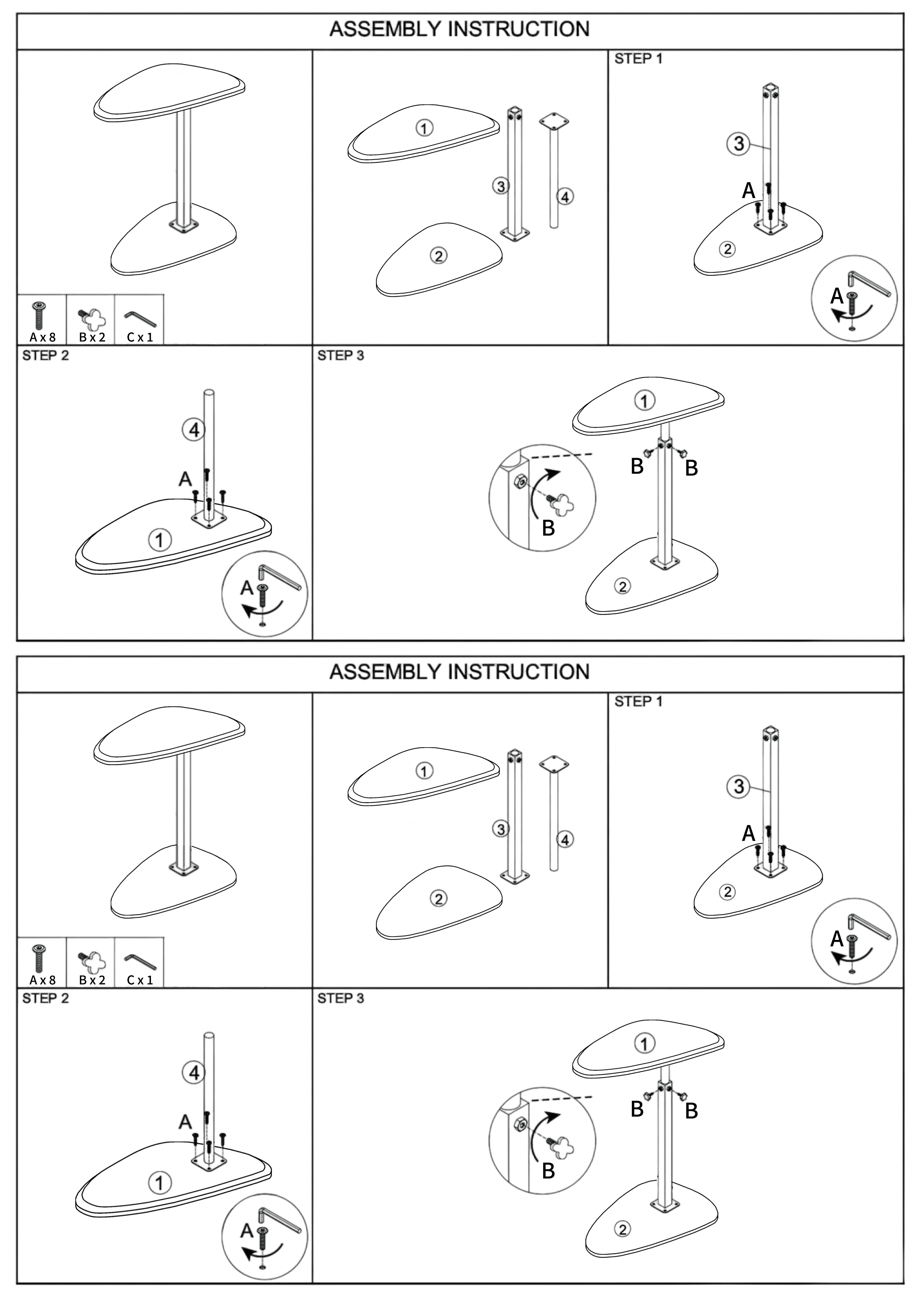 ASSEMBLY INSTRUCTION

A x 8
B x 2
C x 1

①
③
④
②

STEP 1
③
A
②
A

STEP 2
④
A
①
A

STEP 3
①
B
B
B
②

ASSEMBLY INSTRUCTION

A x 8
B x 2
C x 1

①
③
④
②

STEP 1
③
A
②
A

STEP 2
④
A
①
A

STEP 3
①
B
B
B
②