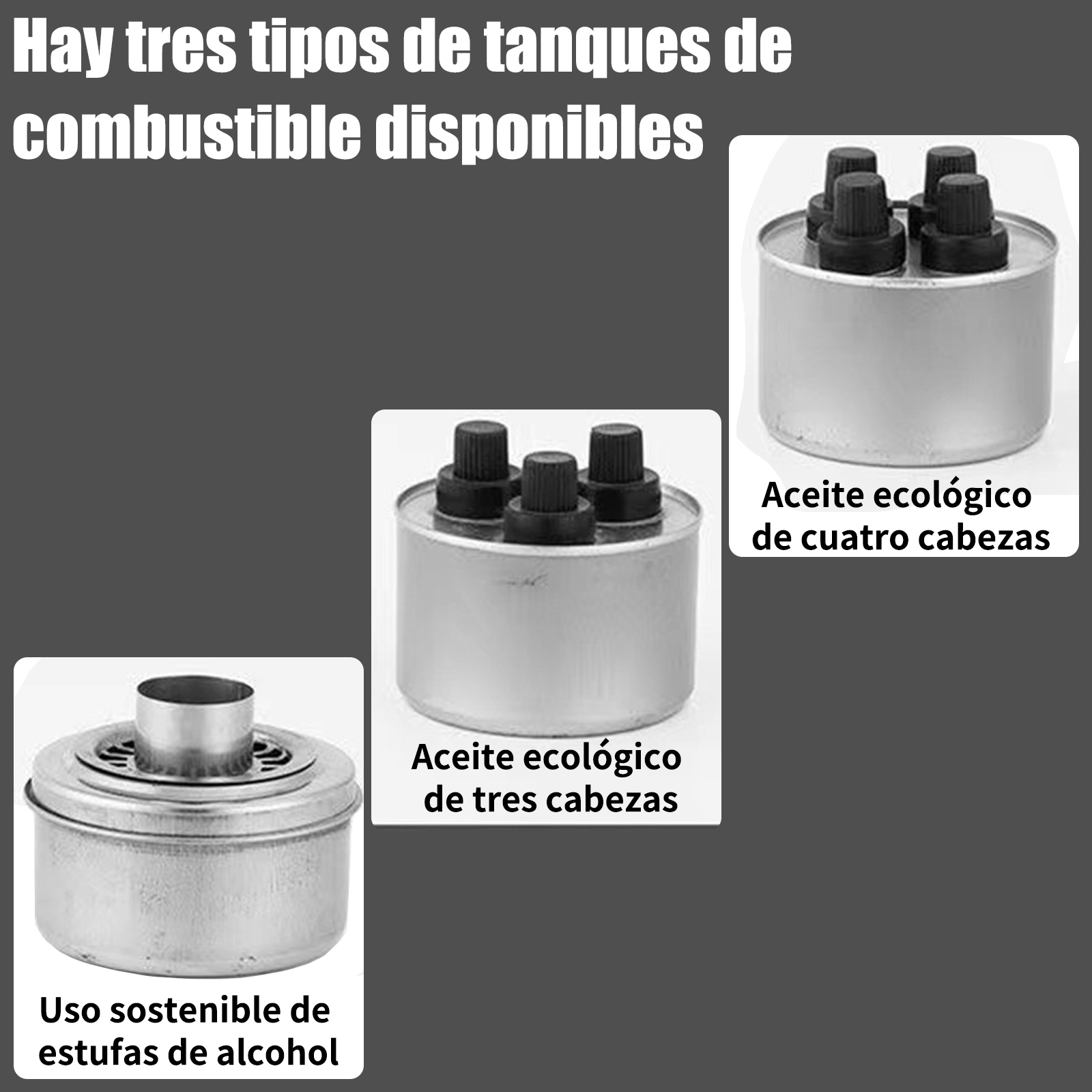 Hay tres tipos de tanques de combustible disponibles

Aceite ecológico de cuatro cabezas

Aceite ecológico de tres cabezas

Uso sostenible de estufas de alcohol