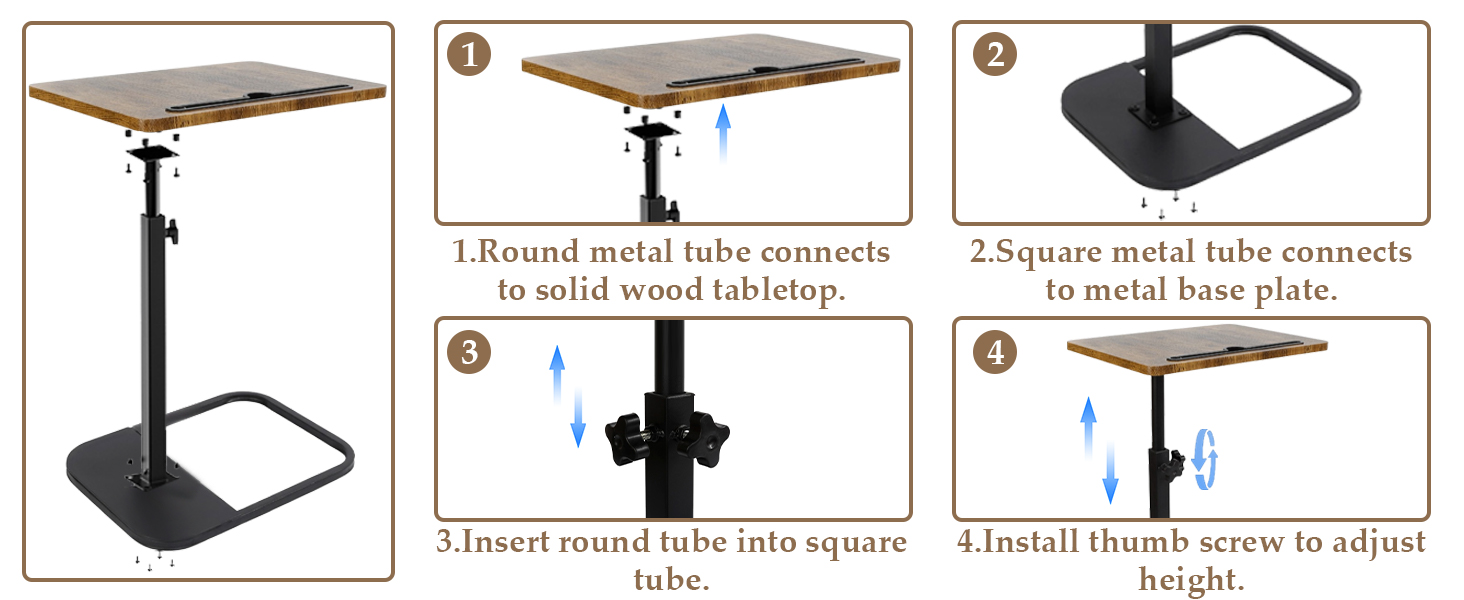 1

1.Round metal tube connects to solid wood tabletop.

2

2.Square metal tube connects to metal base plate.

3

3.Insert round tube into square tube.

4

4.Install thumb screw to adjust height.