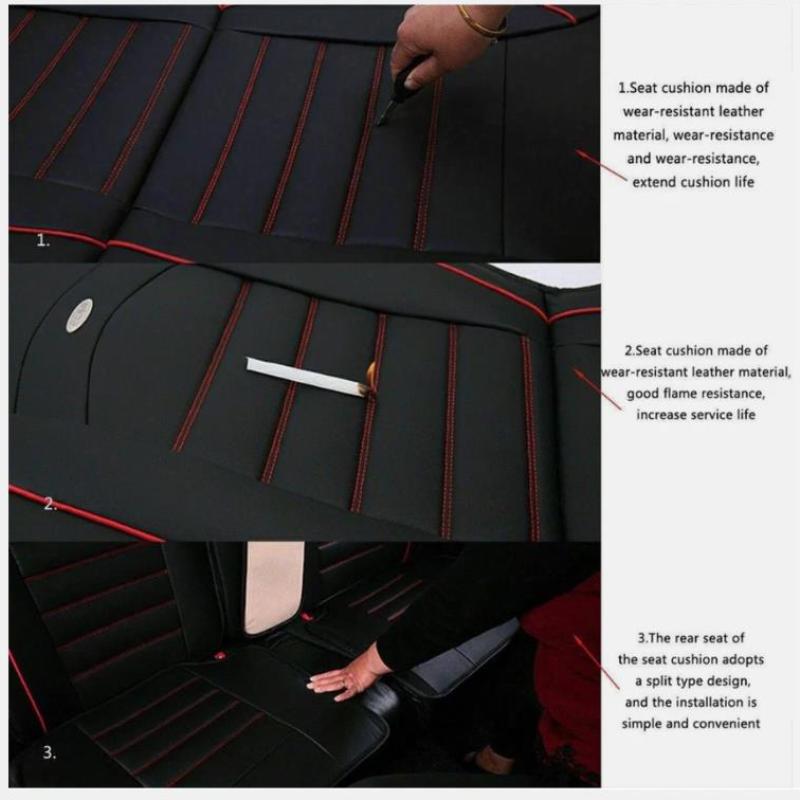 1.

1.Seat cushion made of wear-resistant leather material, wear-resistance and wear-resistance, extend cushion life

2.

2.Seat cushion made of wear-resistant leather material, good flame resistance, increase service life

3.

3.The rear seat of the seat cushion adopts a split type design, and the installation is simple and convenient