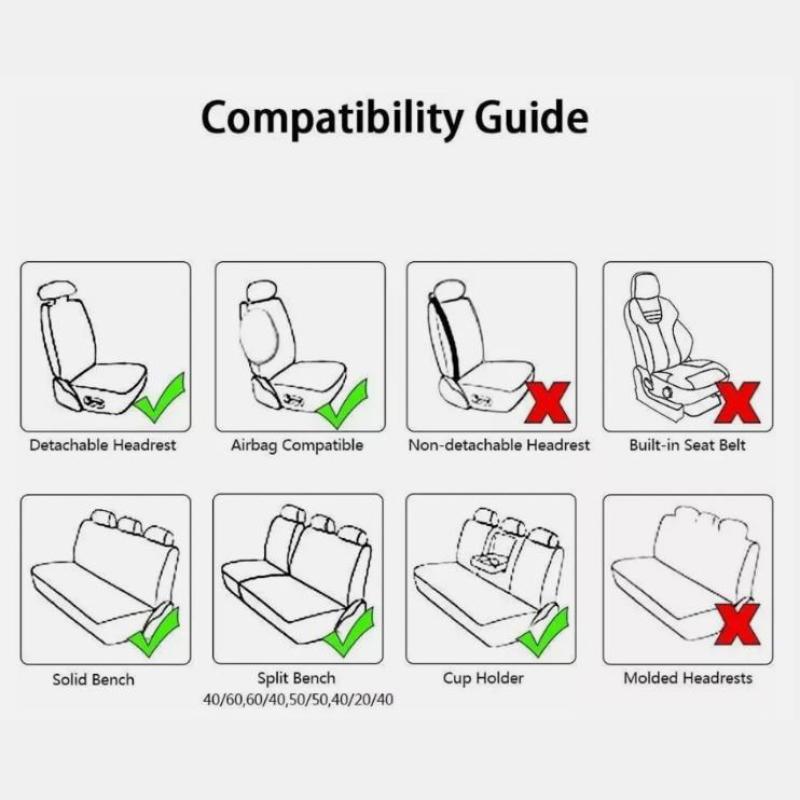 Compatibility Guide

Detachable Headrest

Airbag Compatible

Non-detachable Headrest

Built-in Seat Belt

Solid Bench

Split Bench
40/60,60/40,50/50,40/20/40

Cup Holder

Molded Headrests